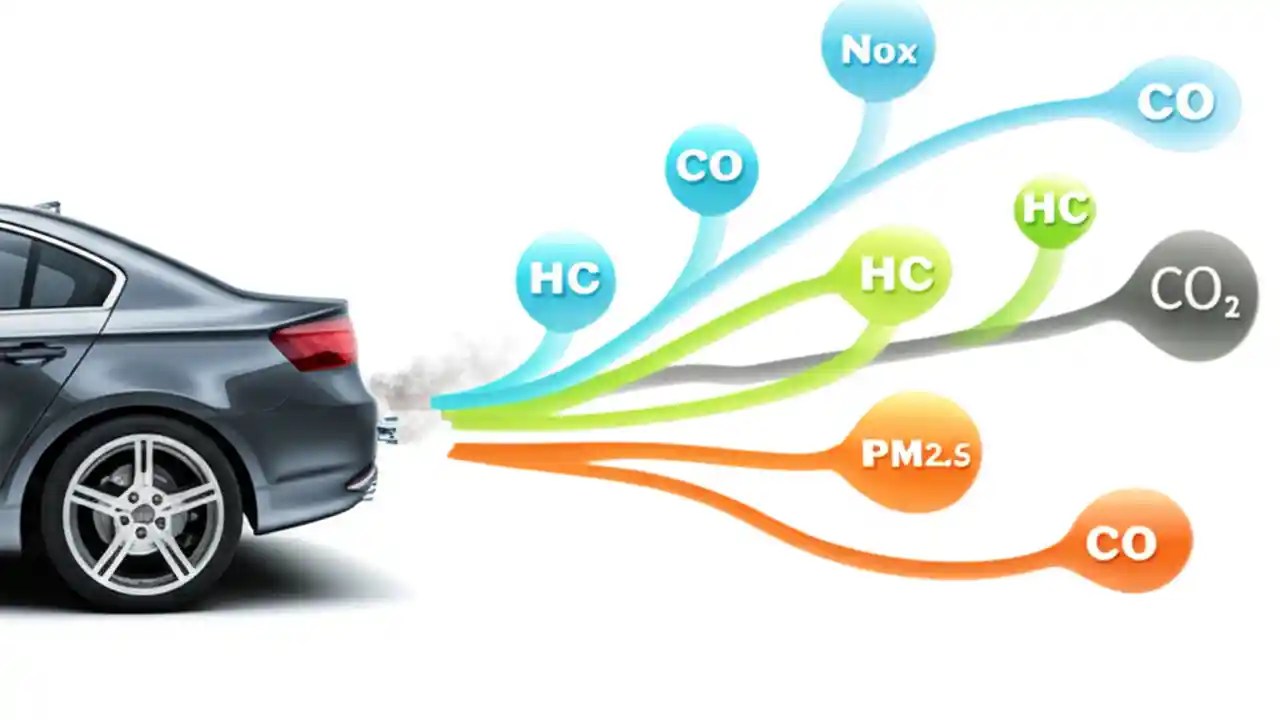 Nox

CO

CO

HC

HC

HC

$CO_2$

PM2.5

CO