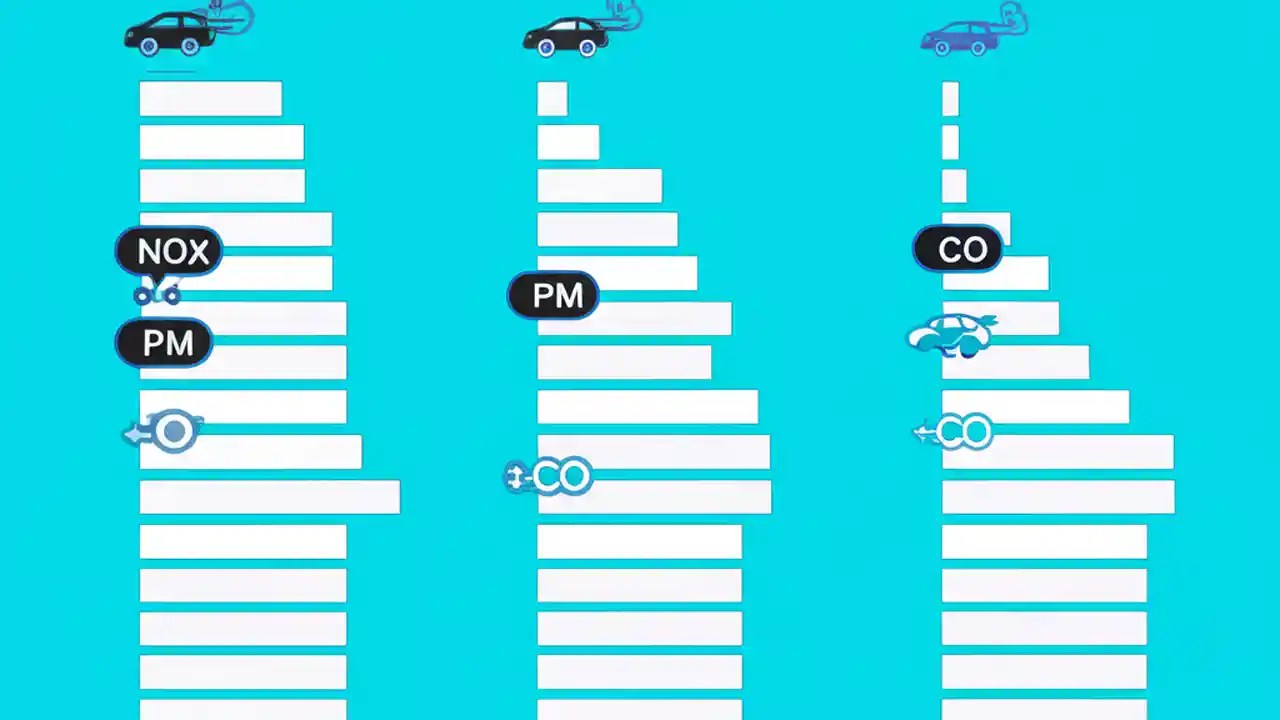 NOX

PM

PM

CO

CO

CO