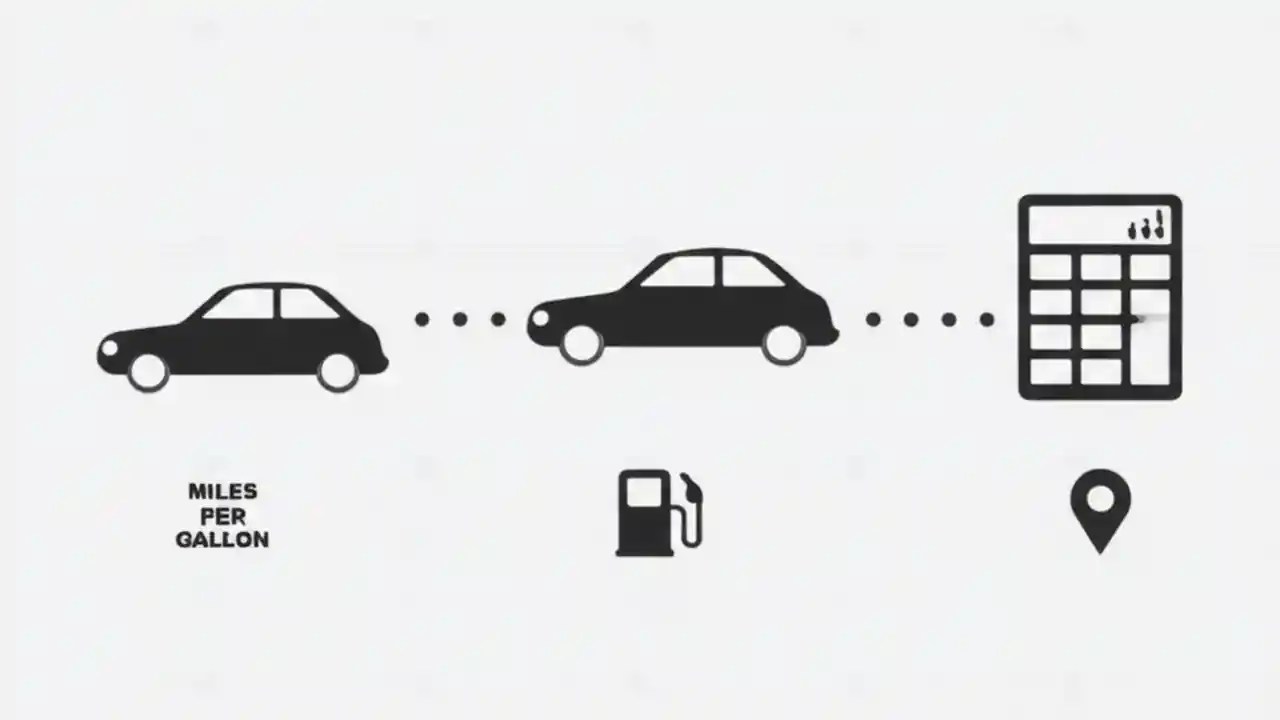 MILES
PER
GALLON