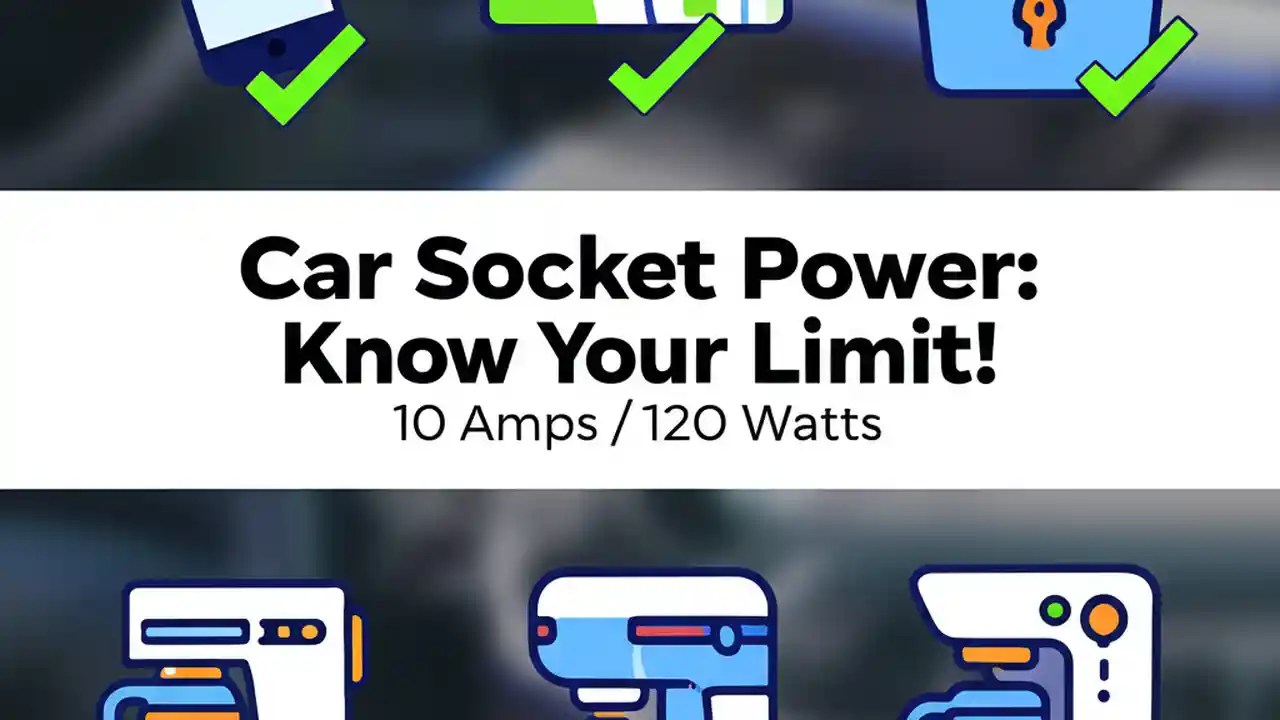 Car Socket Power:
Know Your Limit!
10 Amps / 120 Watts