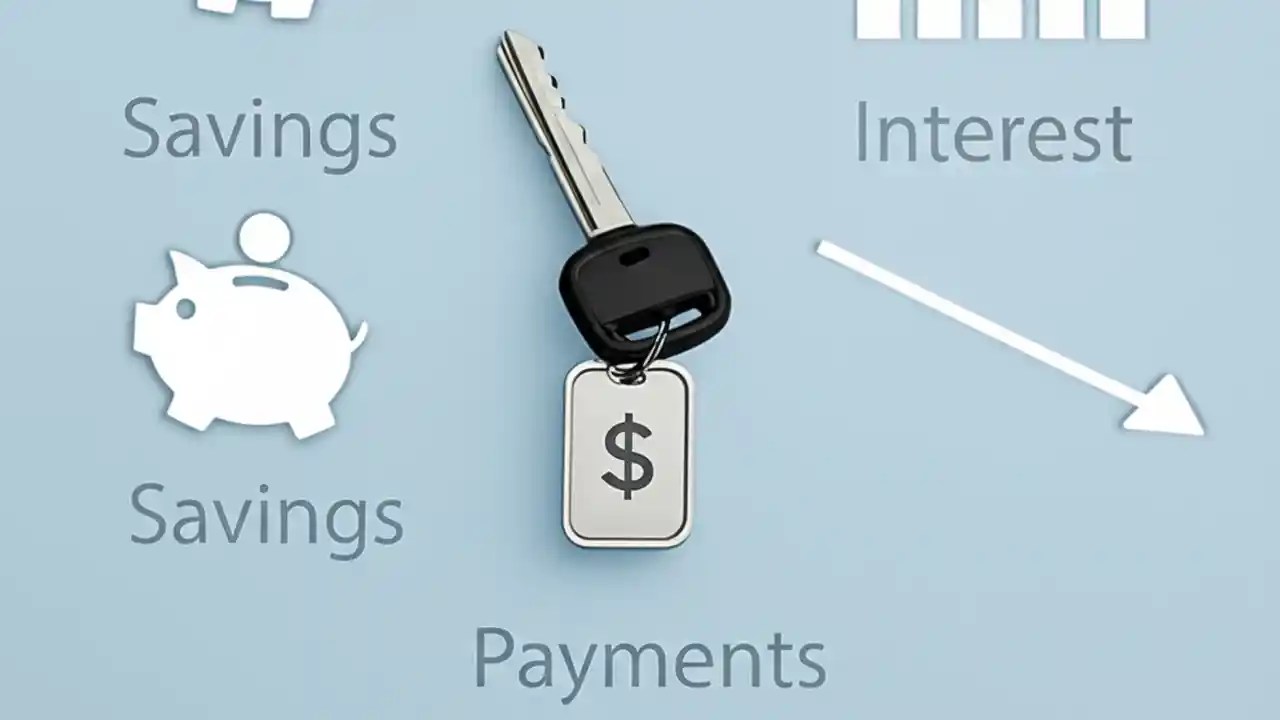 Savings

Interest

$

Savings

Payments