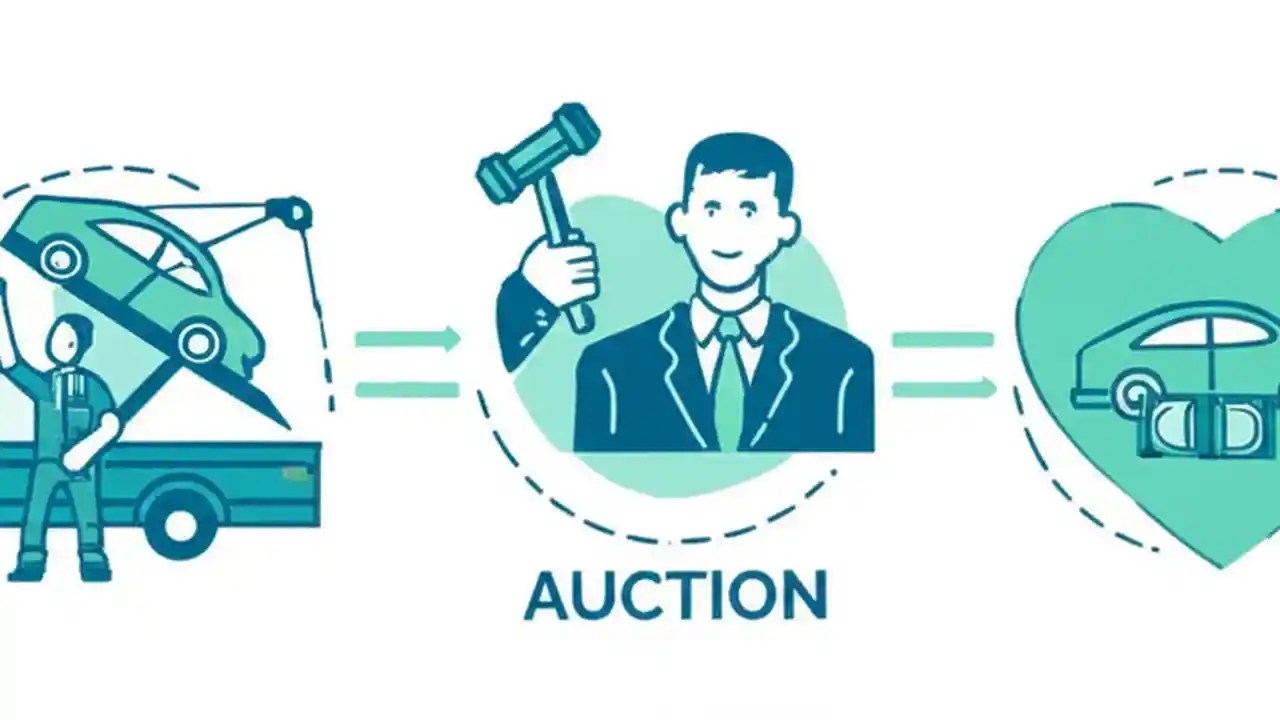 AUCTION