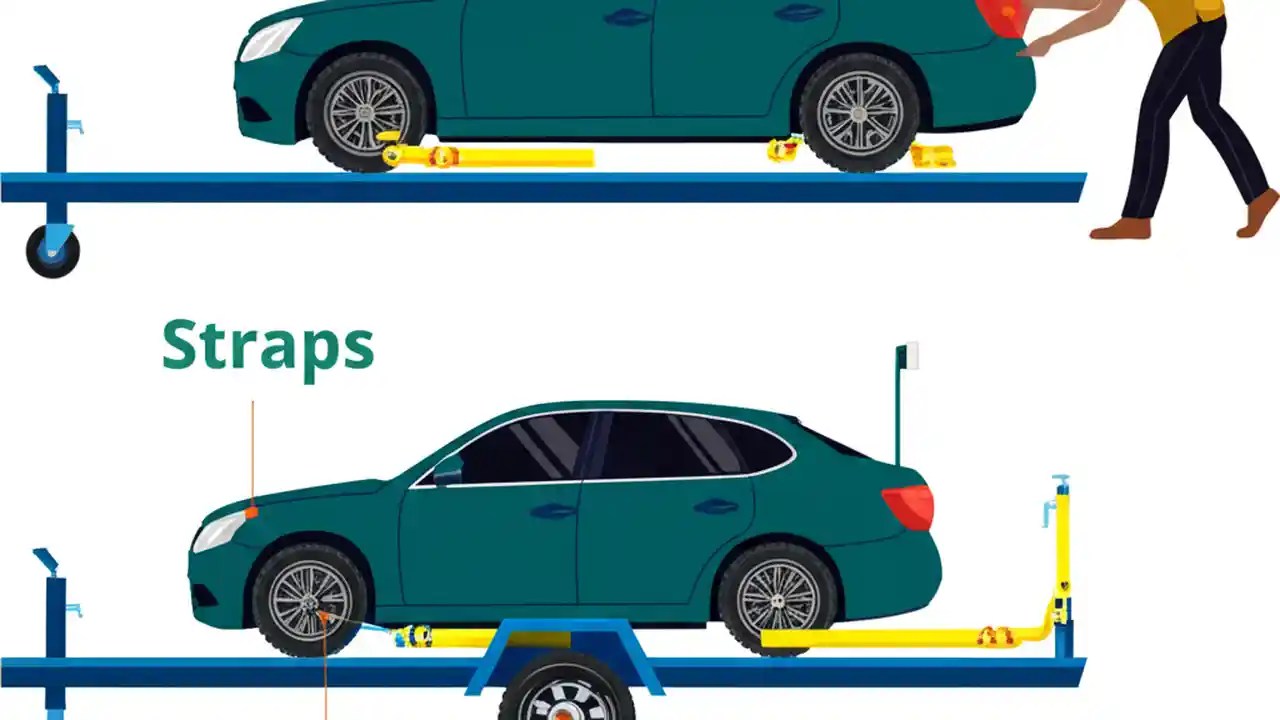 Straps