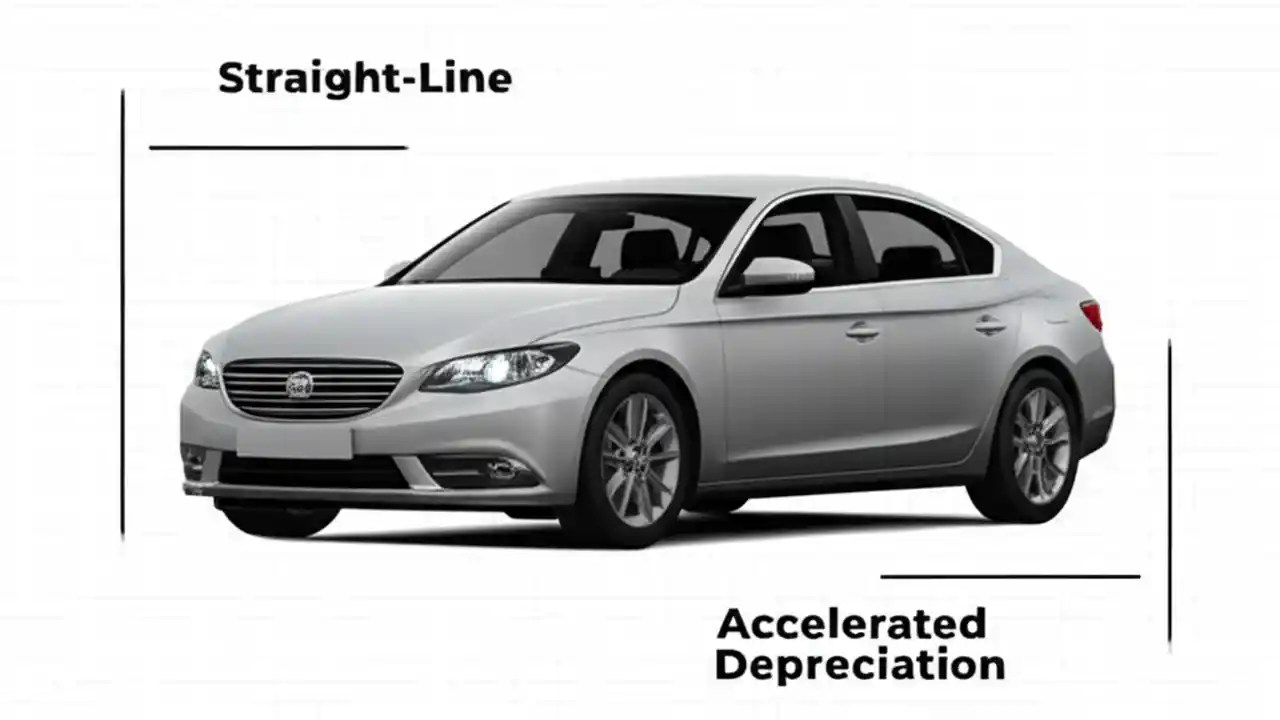 Straight-Line

Accelerated Depreciation