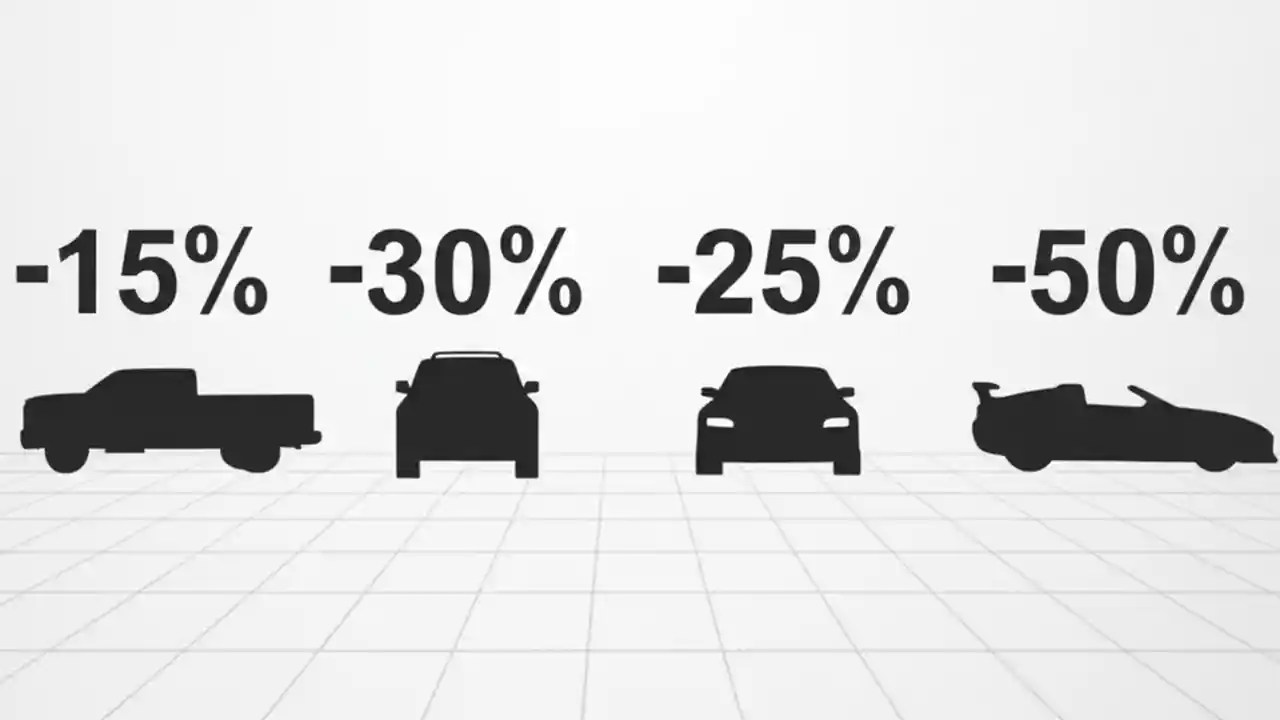 -15% -30% -25% -50%