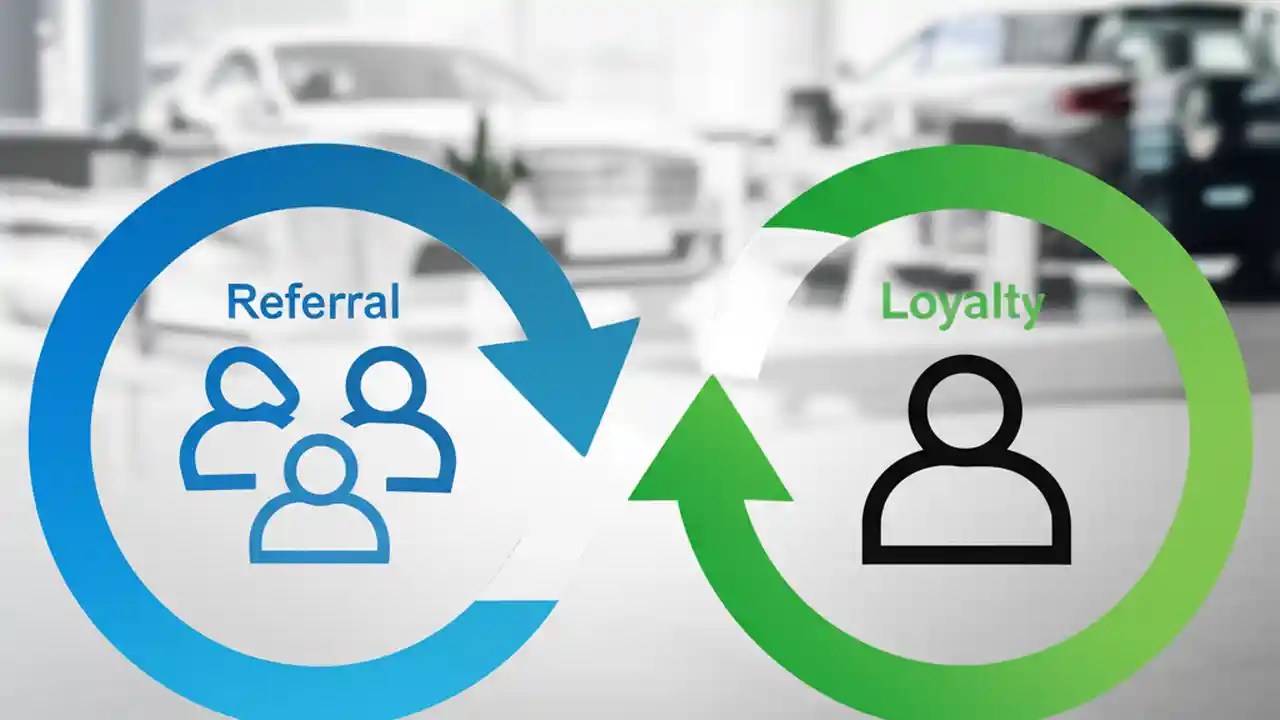 Referral

Loyalty