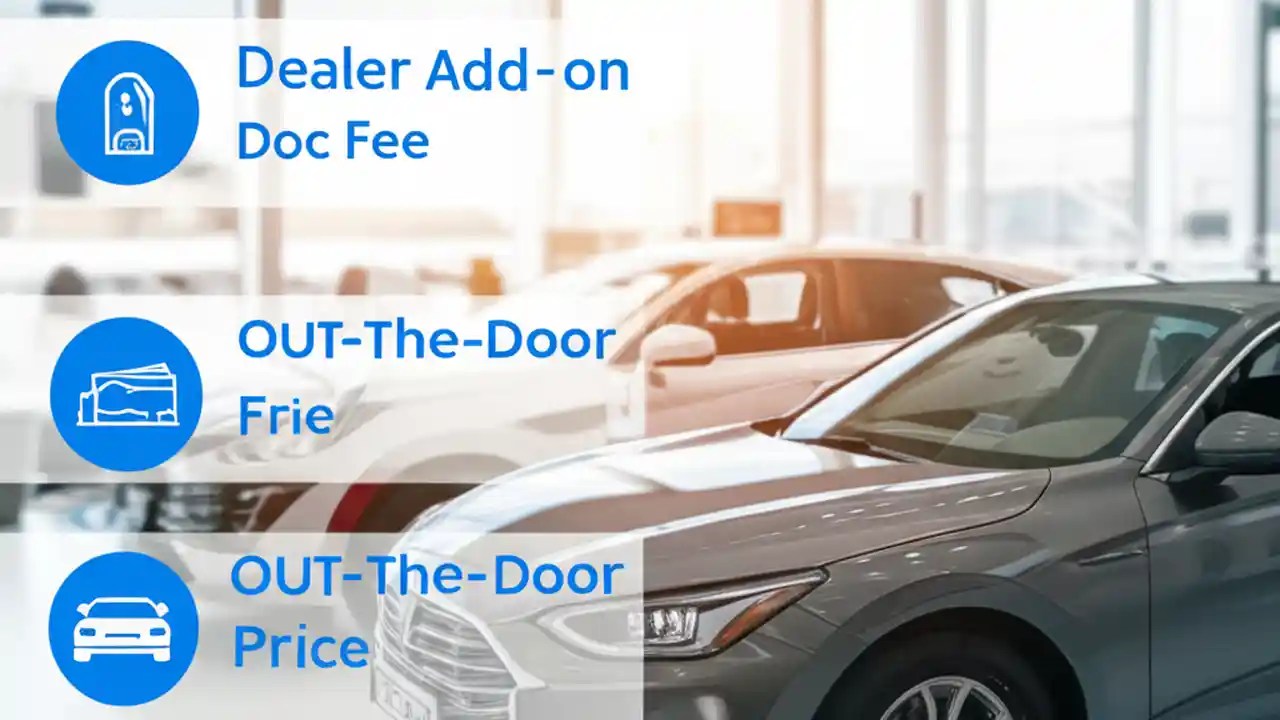 Dealer Add-on
Doc Fee

OUT-The-Door
Frie

OUT-The-Door
Price