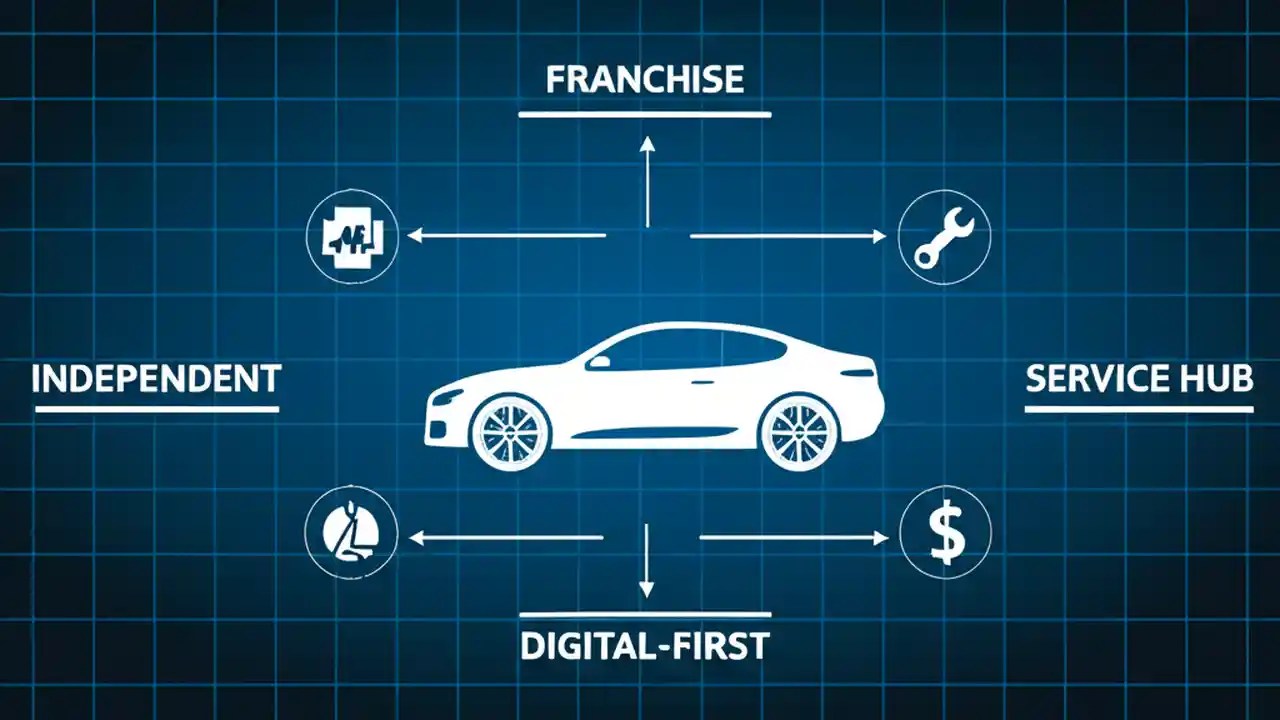 FRANCHISE

INDEPENDENT

SERVICE HUB

$

DIGITAL-FIRST