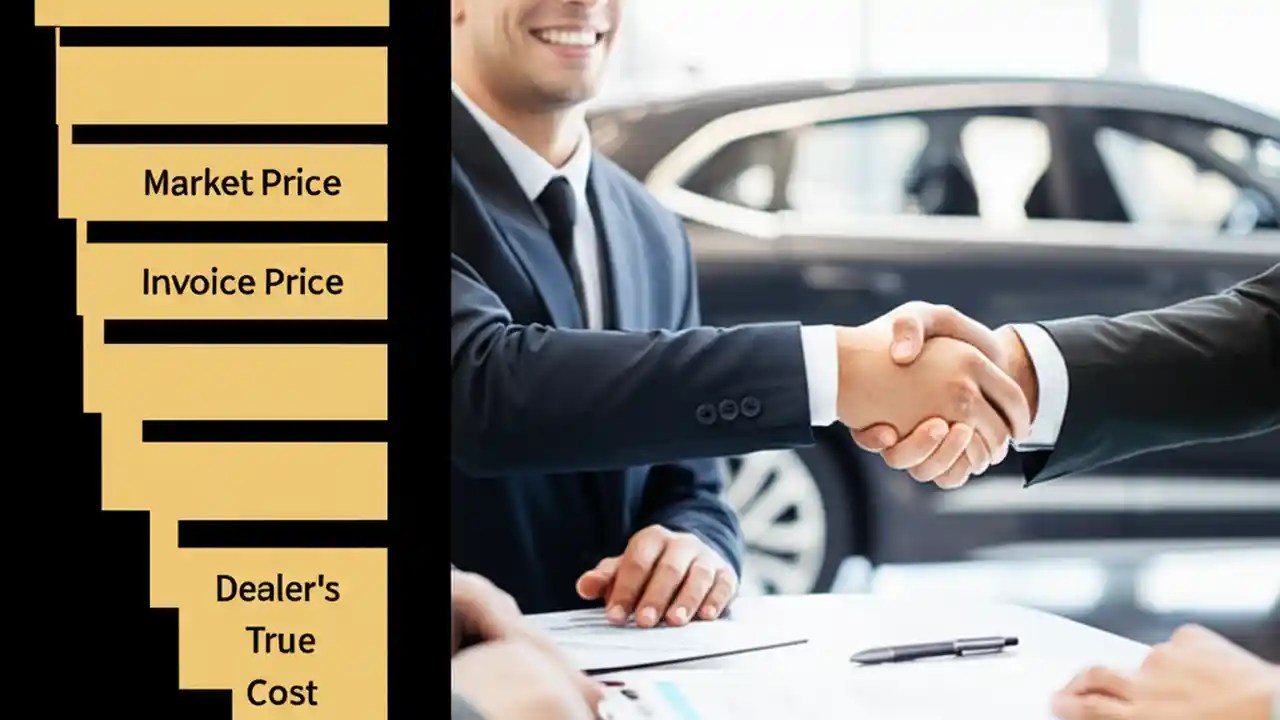 Market Price

Invoice Price

Dealer's True Cost