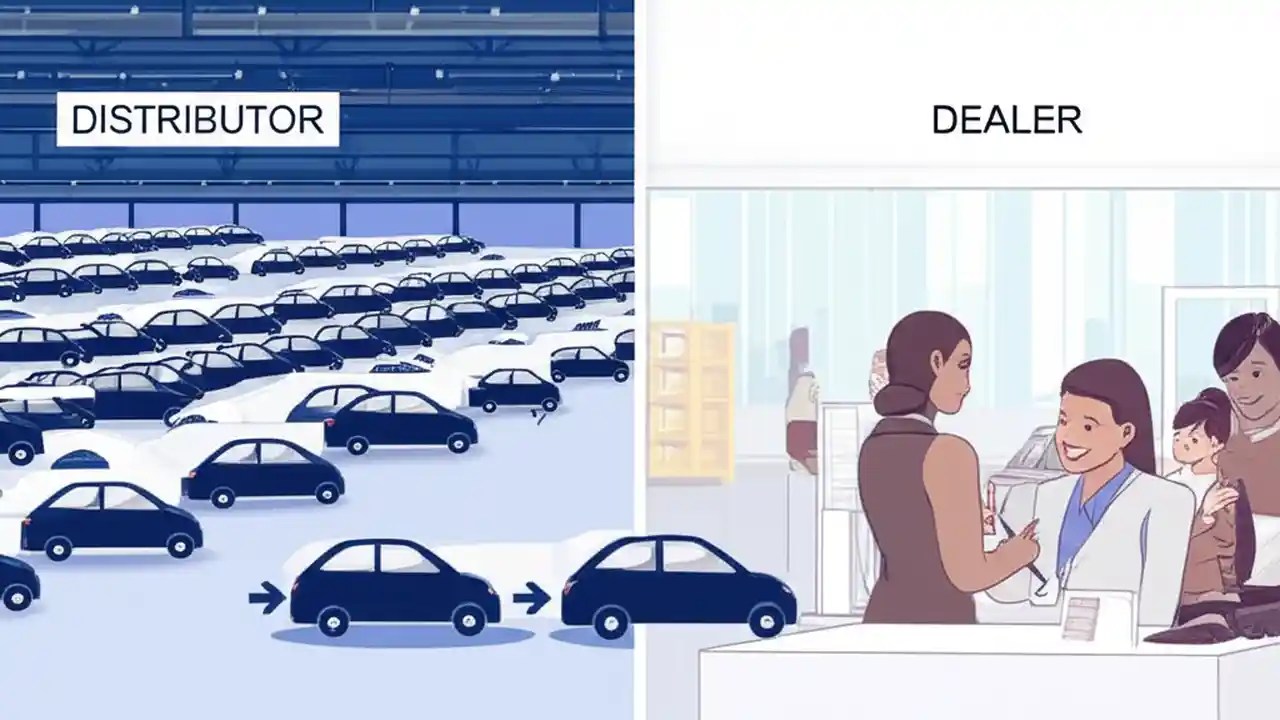 DISTRIBUTOR

DEALER