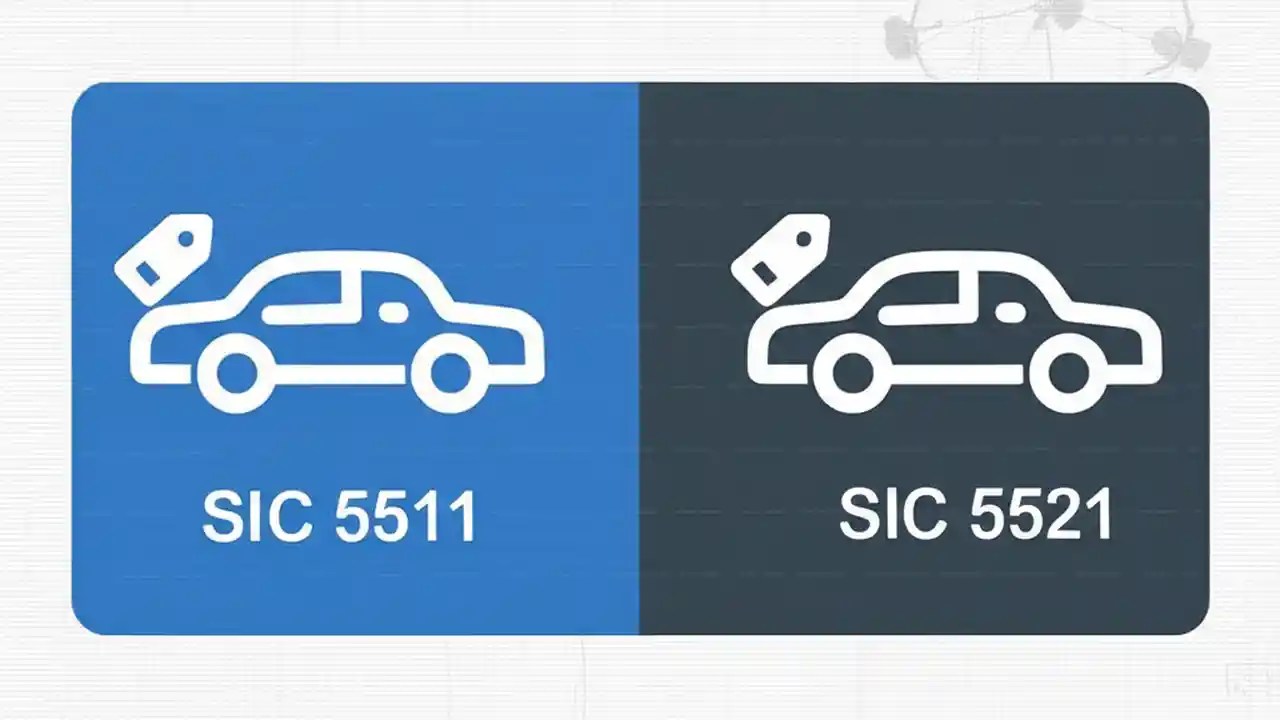 SIC 5511

SIC 5521