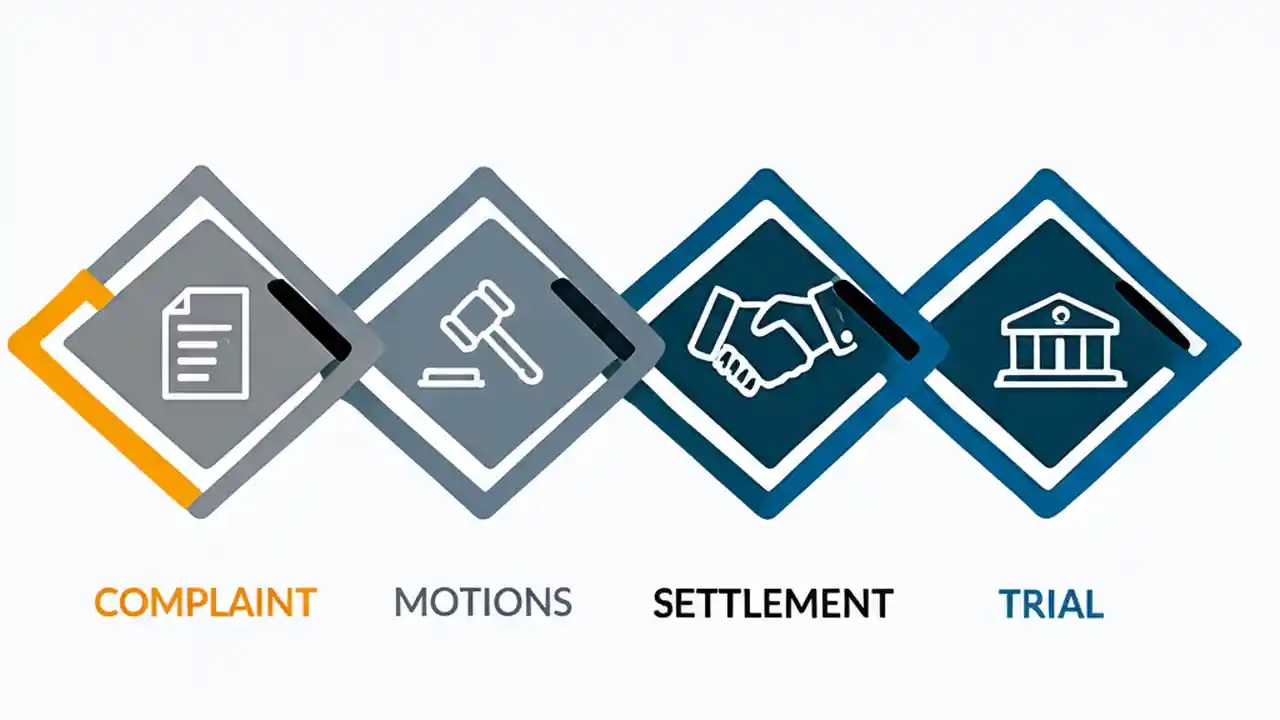 COMPLAINT MOTIONS SETTLEMENT TRIAL