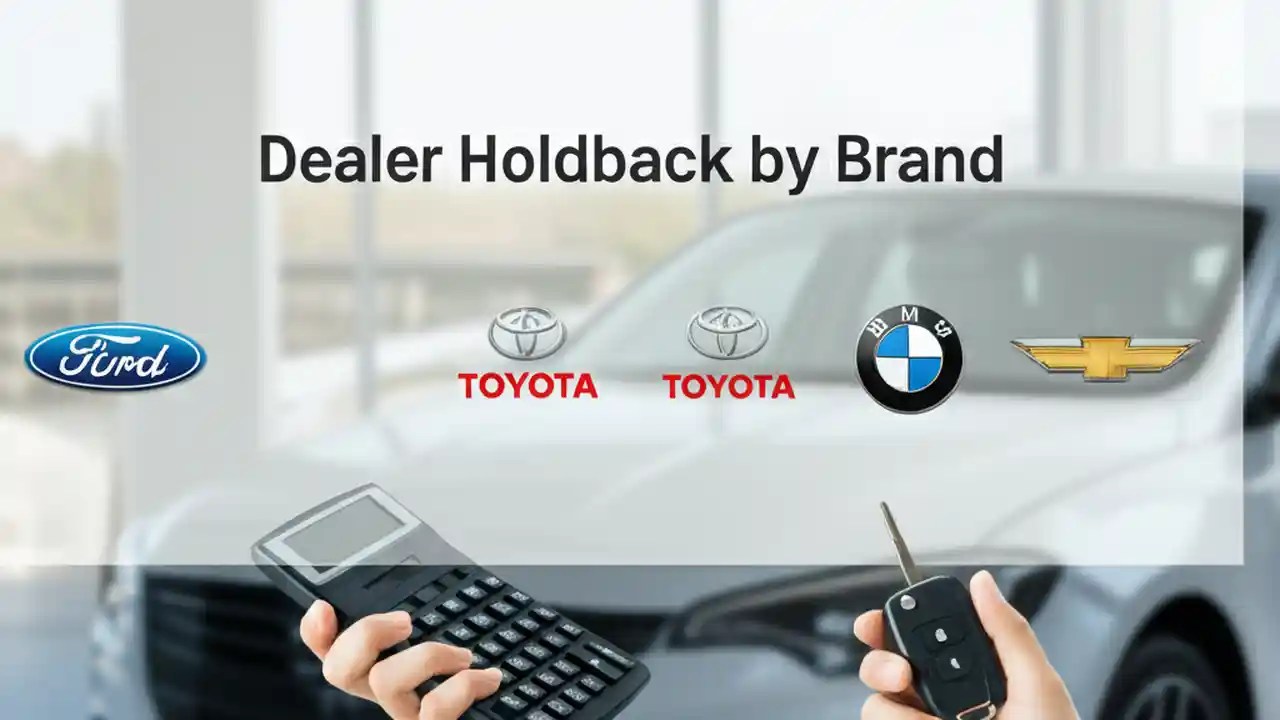 Dealer Holdback by Brand

Ford

TOYOTA

TOYOTA

BMW