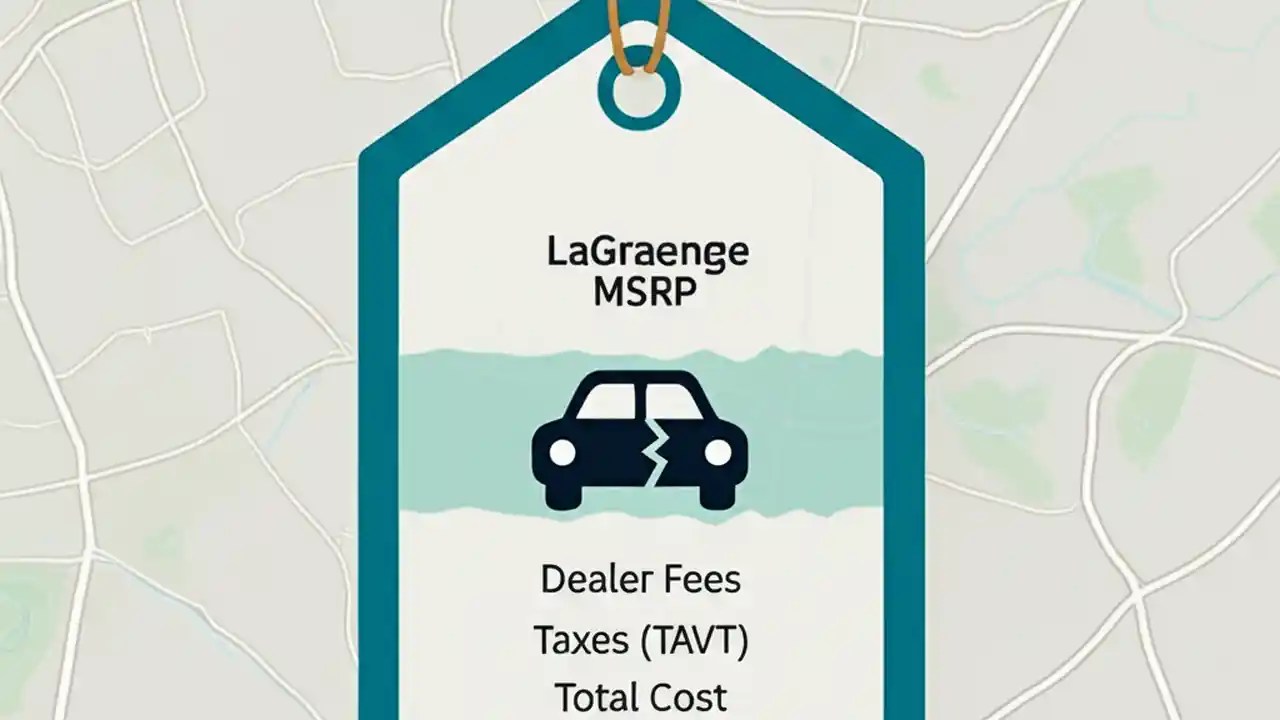 LaGraenge
MSRP

Dealer Fees

Taxes (TAVT)

Total Cost