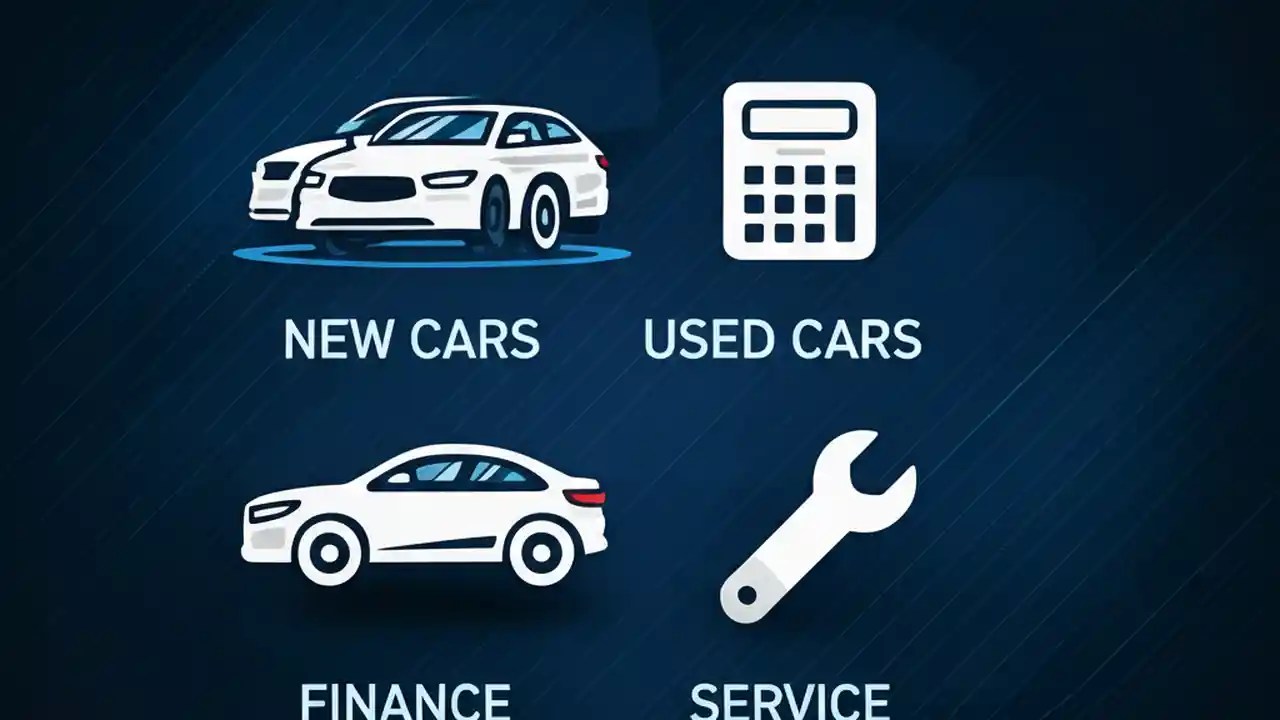 NEW CARS

USED CARS

FINANCE

SERVICE