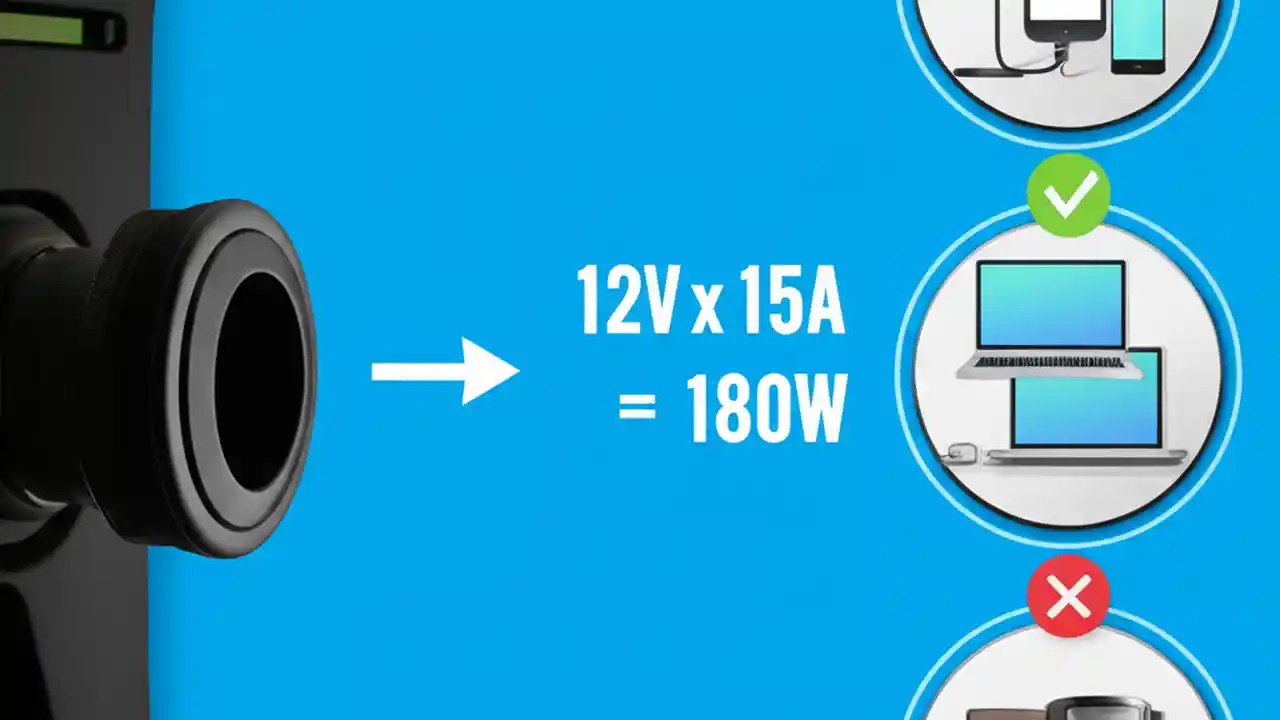 12V x 15A
= 180W