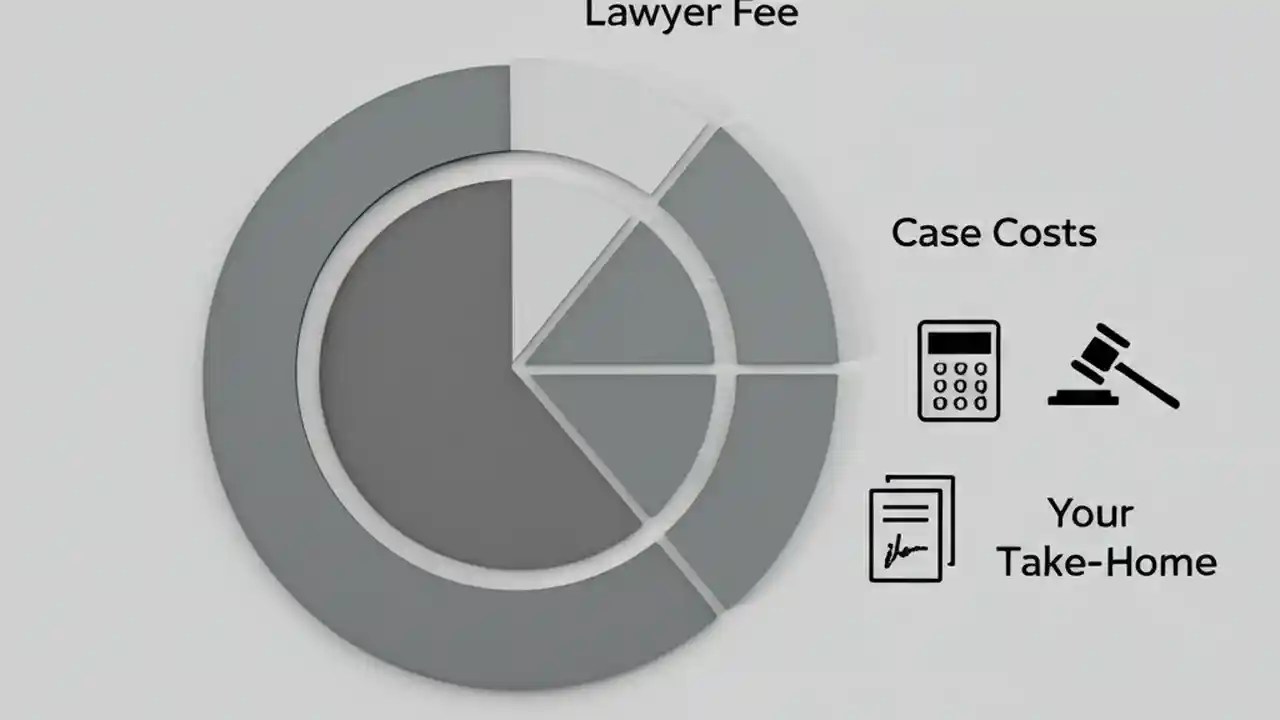 Lawyer Fee

Case Costs

Your Take-Home