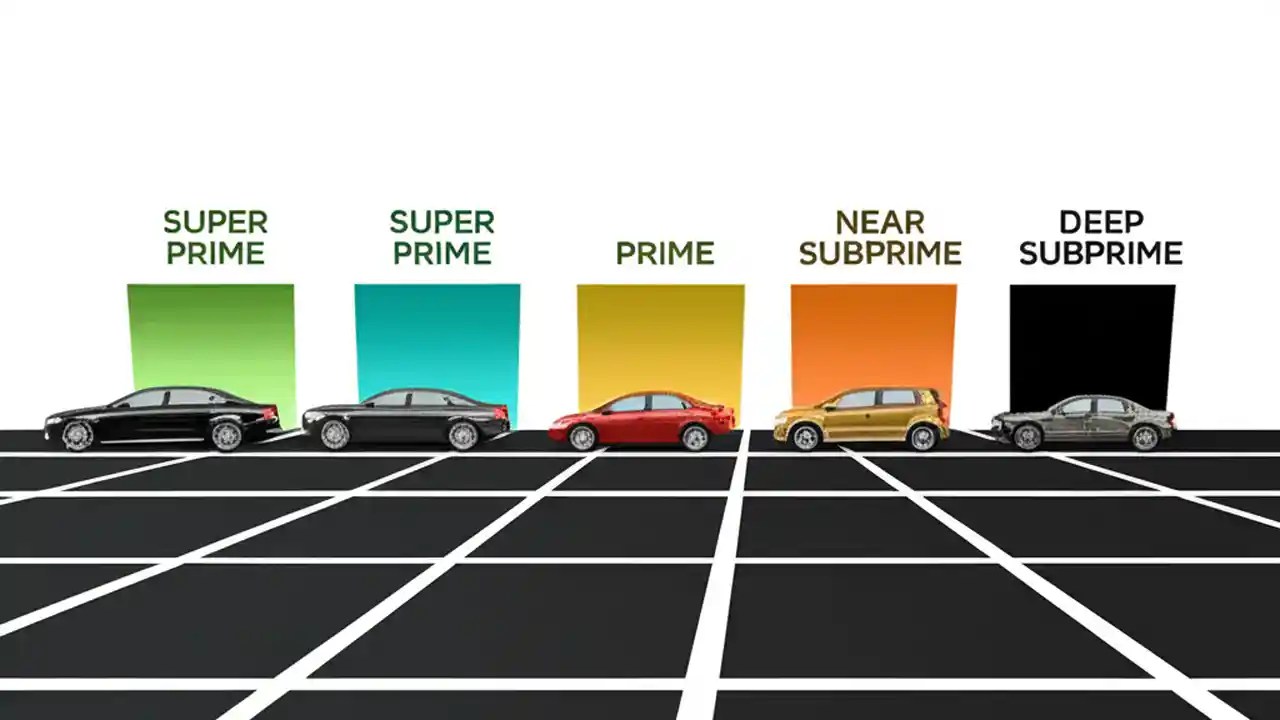 SUPER PRIME

SUPER PRIME

PRIME

NEAR SUBPRIME

DEEP SUBPRIME