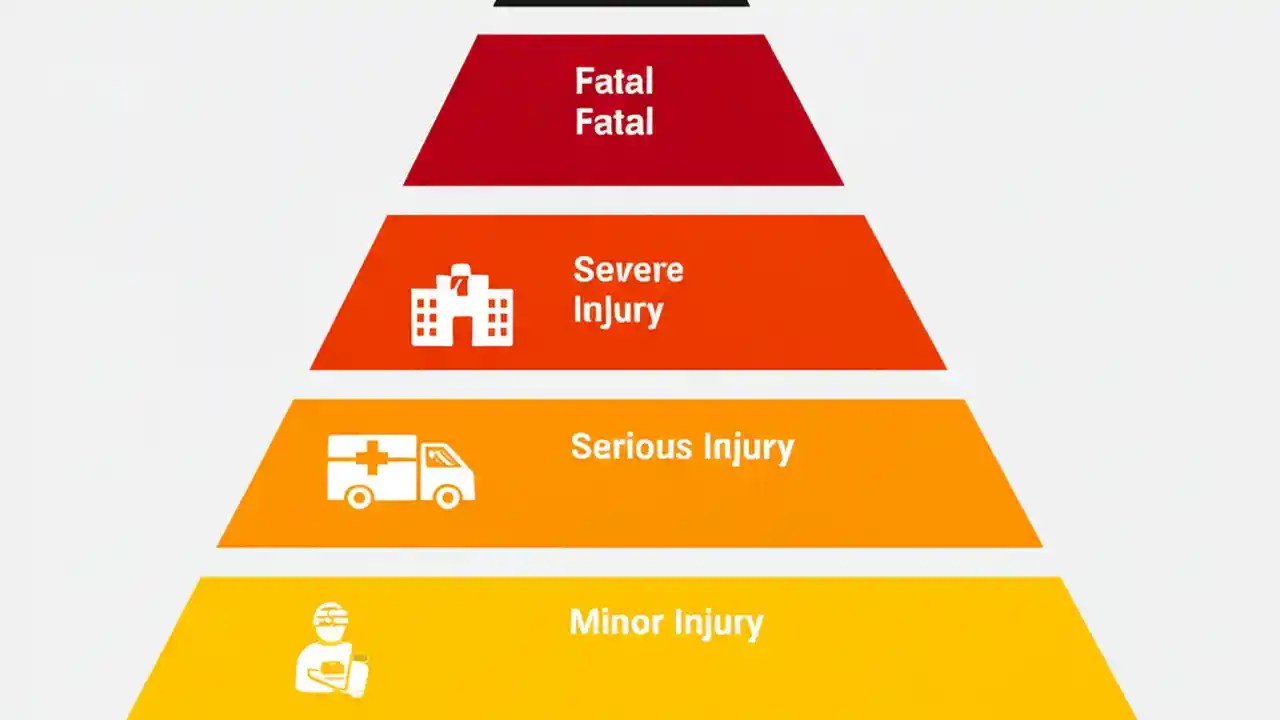 Fatal
Fatal

Severe
Injury

Serious Injury

Minor Injury