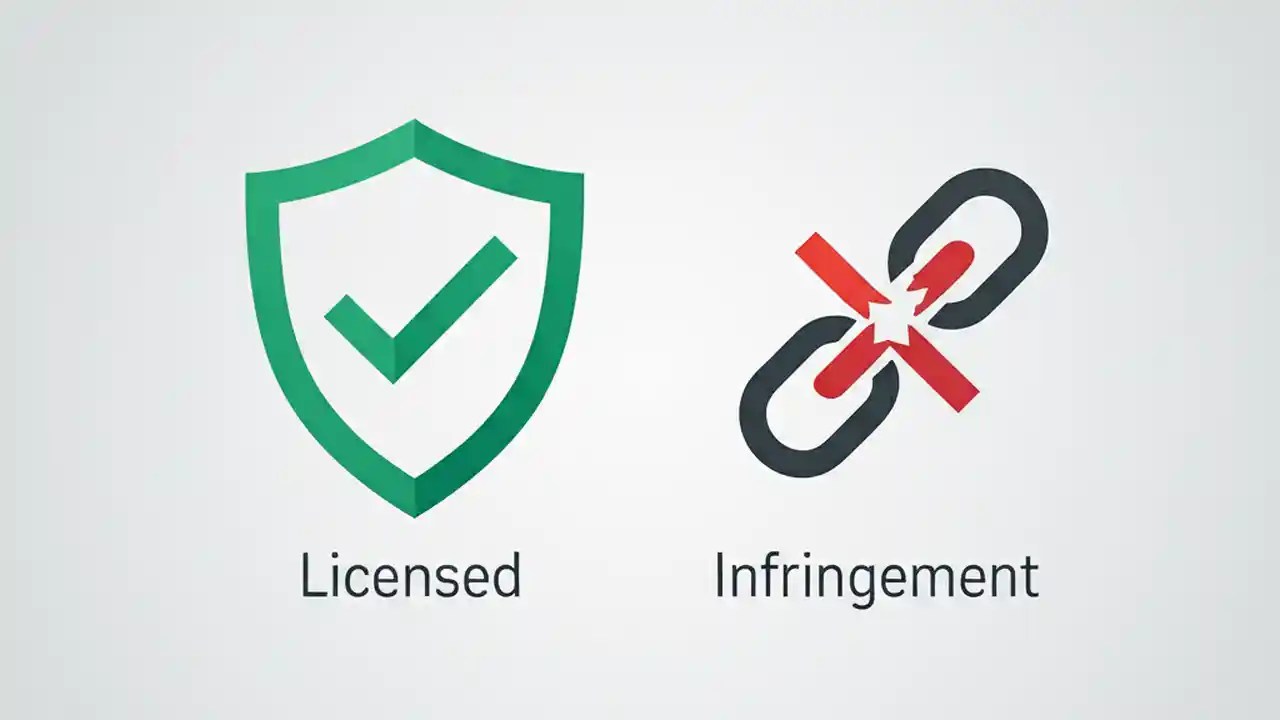 Licensed

Infringement