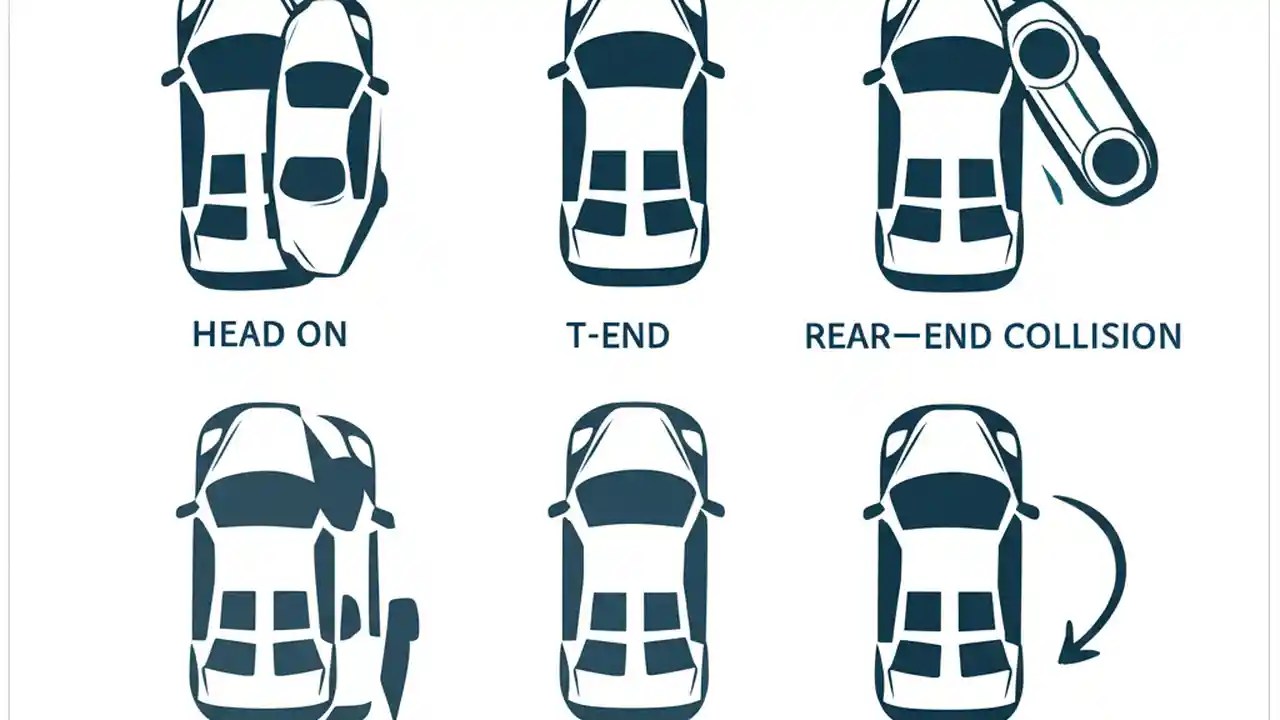 HEAD ON

T-END

REAR—END COLLISION