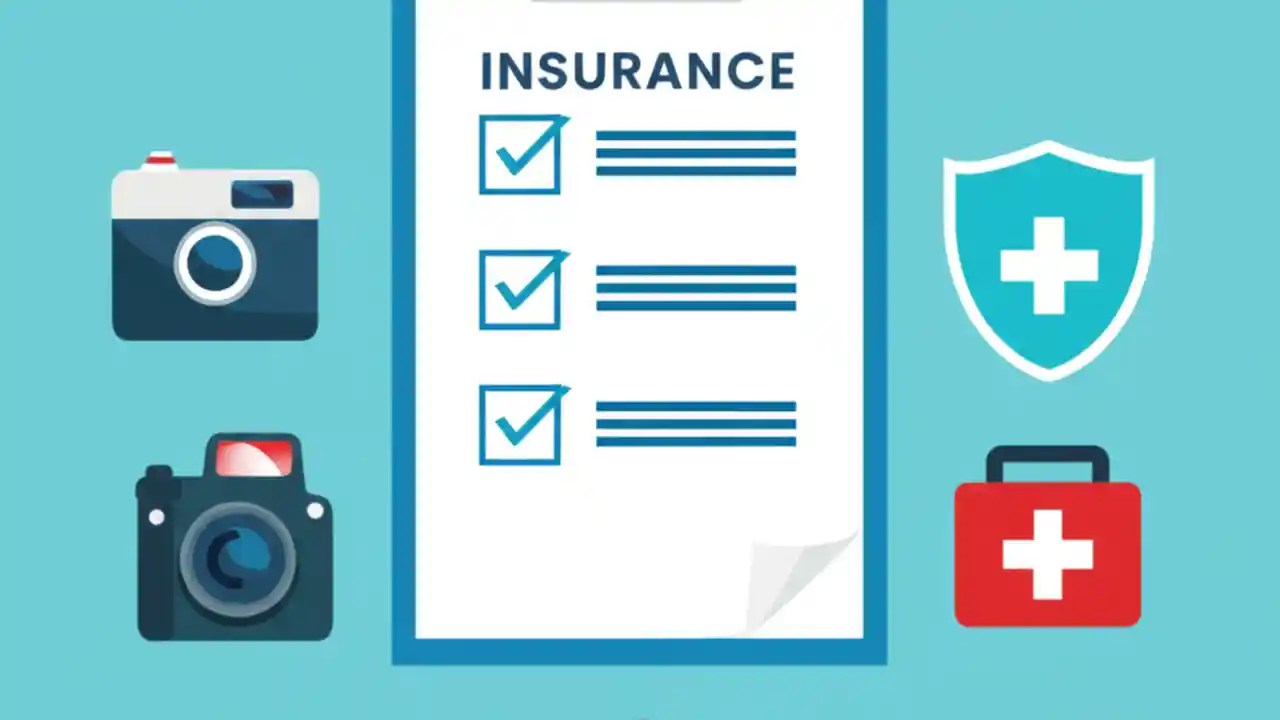 INSURANCE