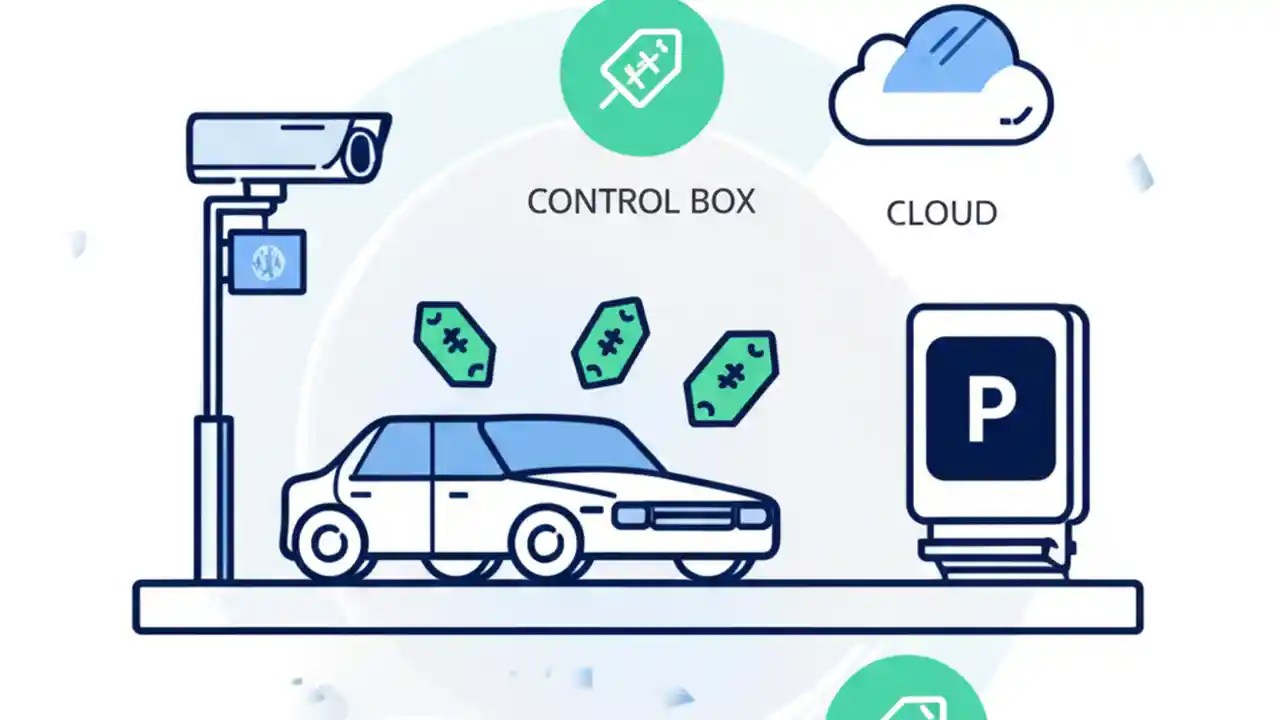 CONTROL BOX

CLOUD

P