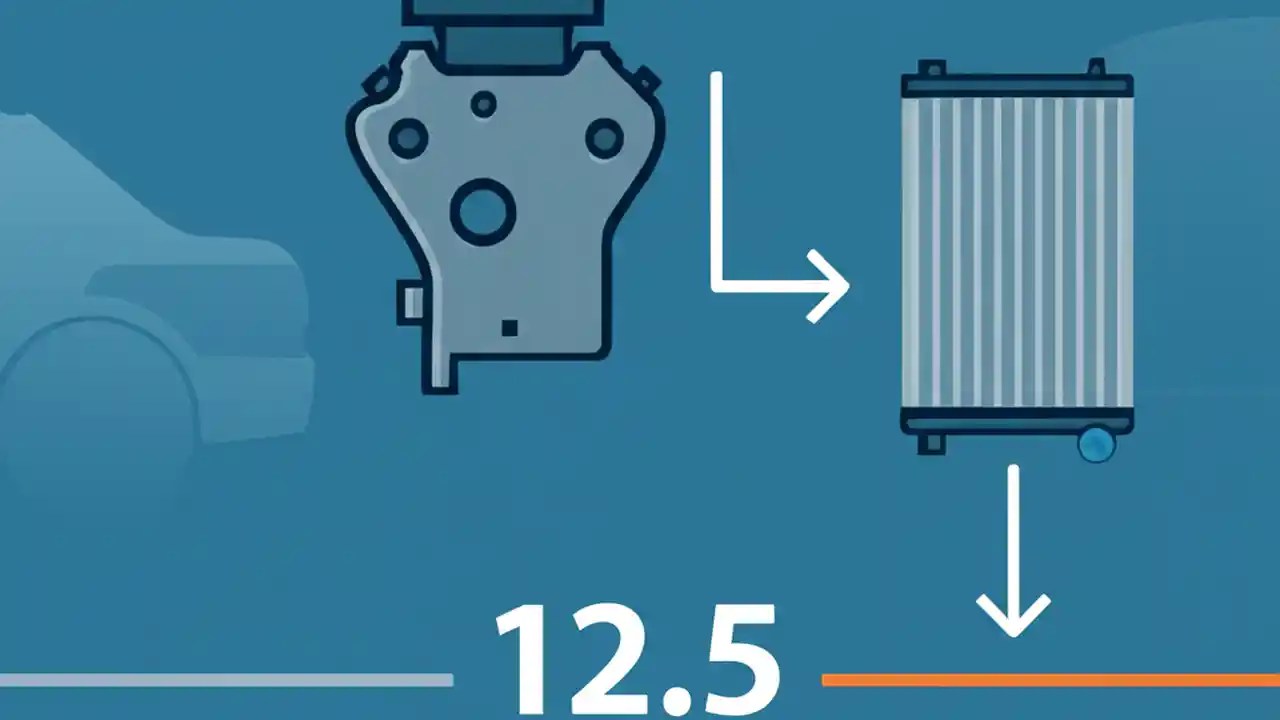 12.5