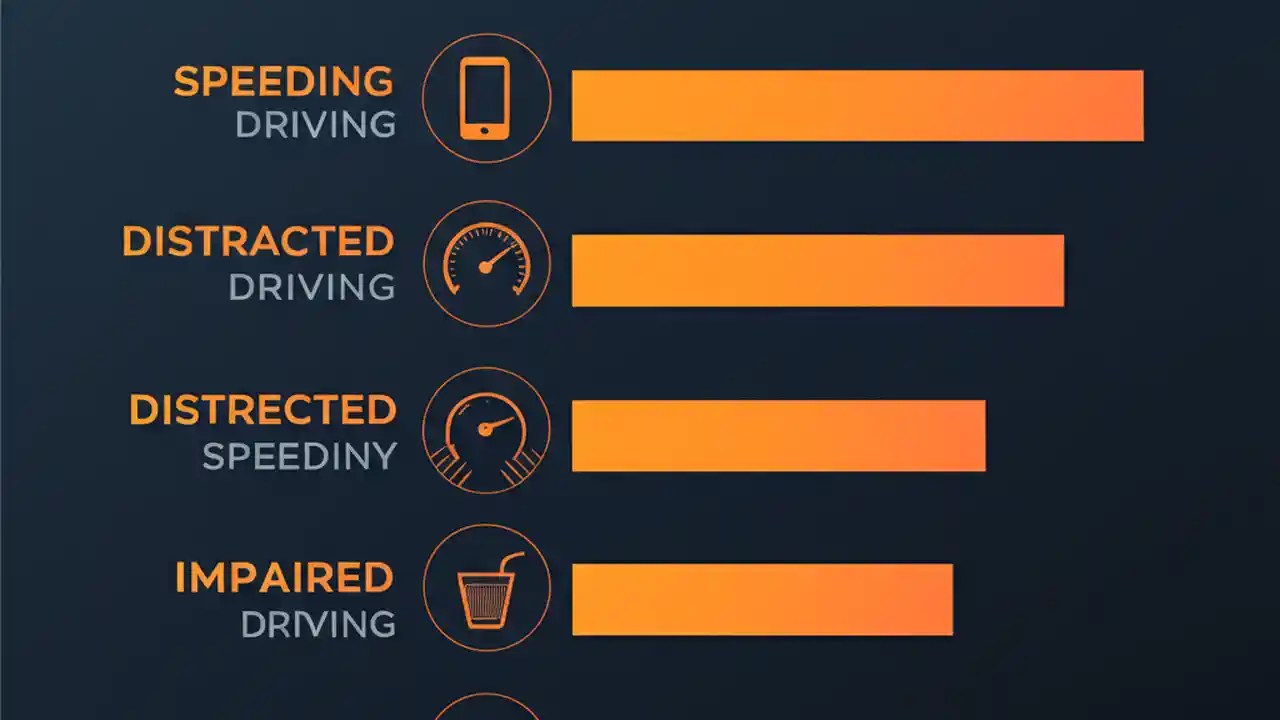 SPEEDING
DRIVING

DISTRACTED
DRIVING

DISTRECTED
SPEEDINY

IMPAIRED
DRIVING