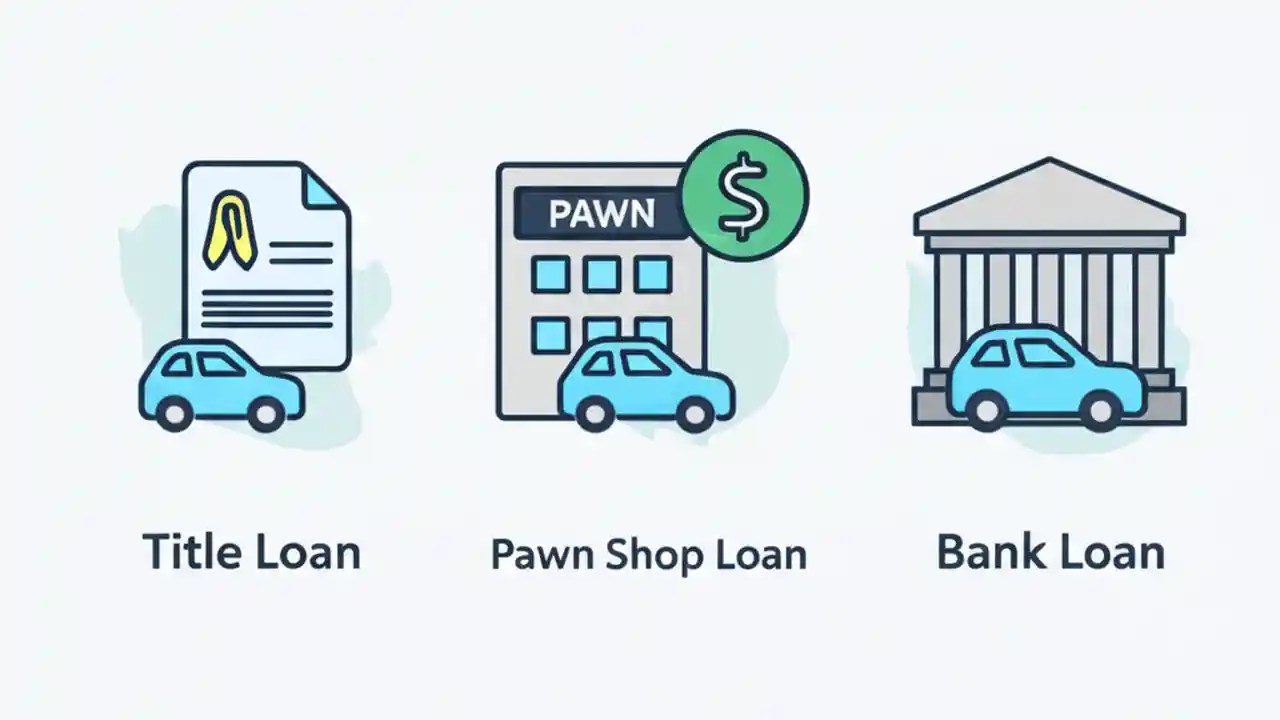 PAWN

$

Title Loan

Pawn Shop Loan

Bank Loan