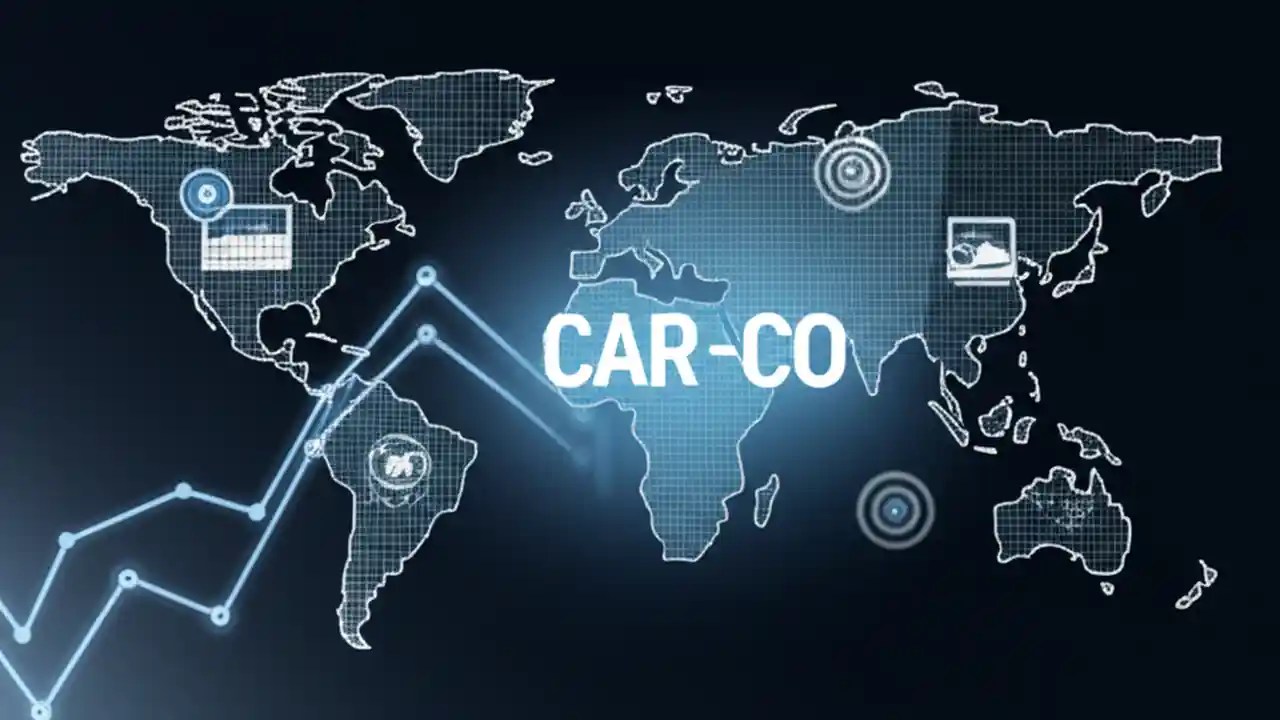 CAR-CO