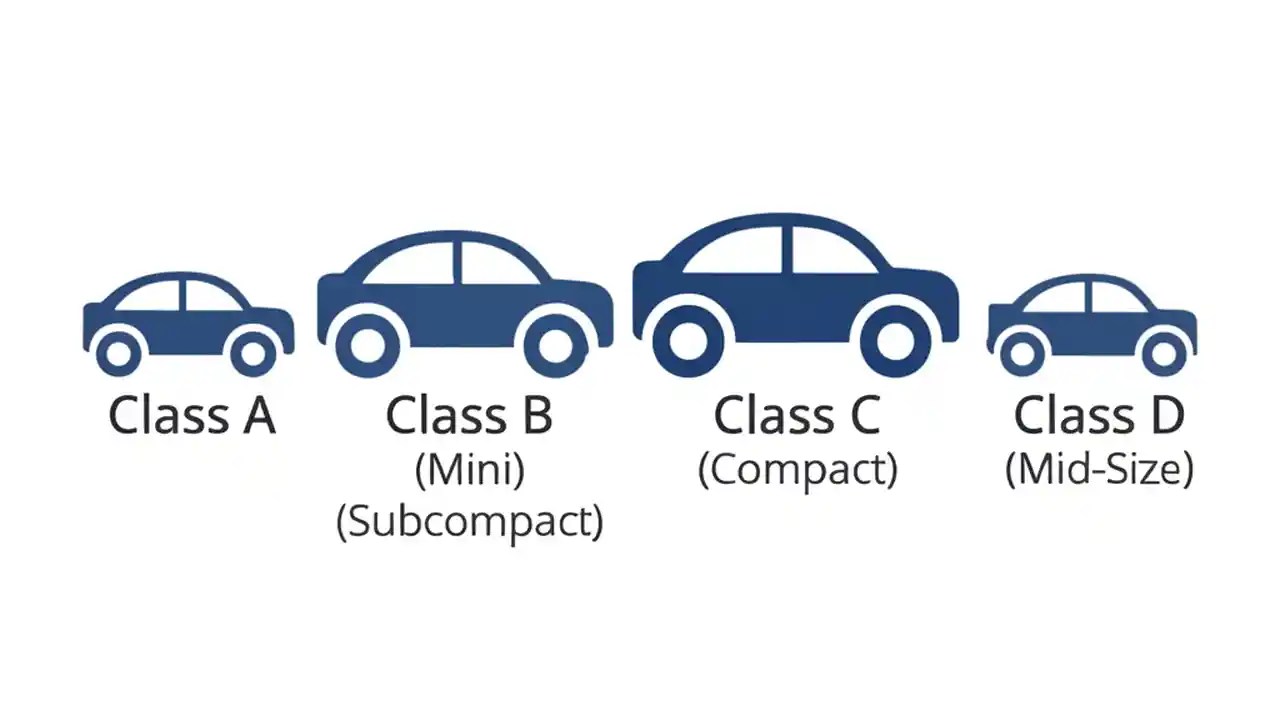 Class A

Class B
(Mini)
(Subcompact)

Class C
(Compact)

Class D
(Mid-Size)