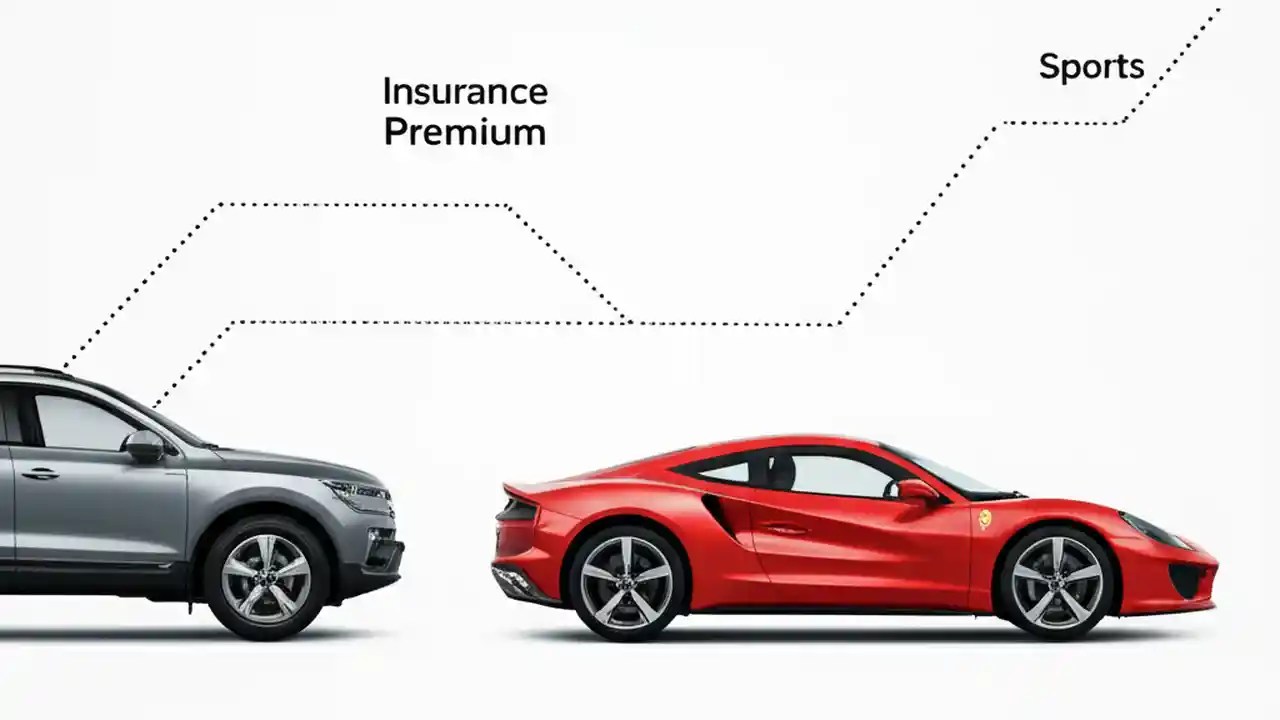 Insurance Premium

Sports