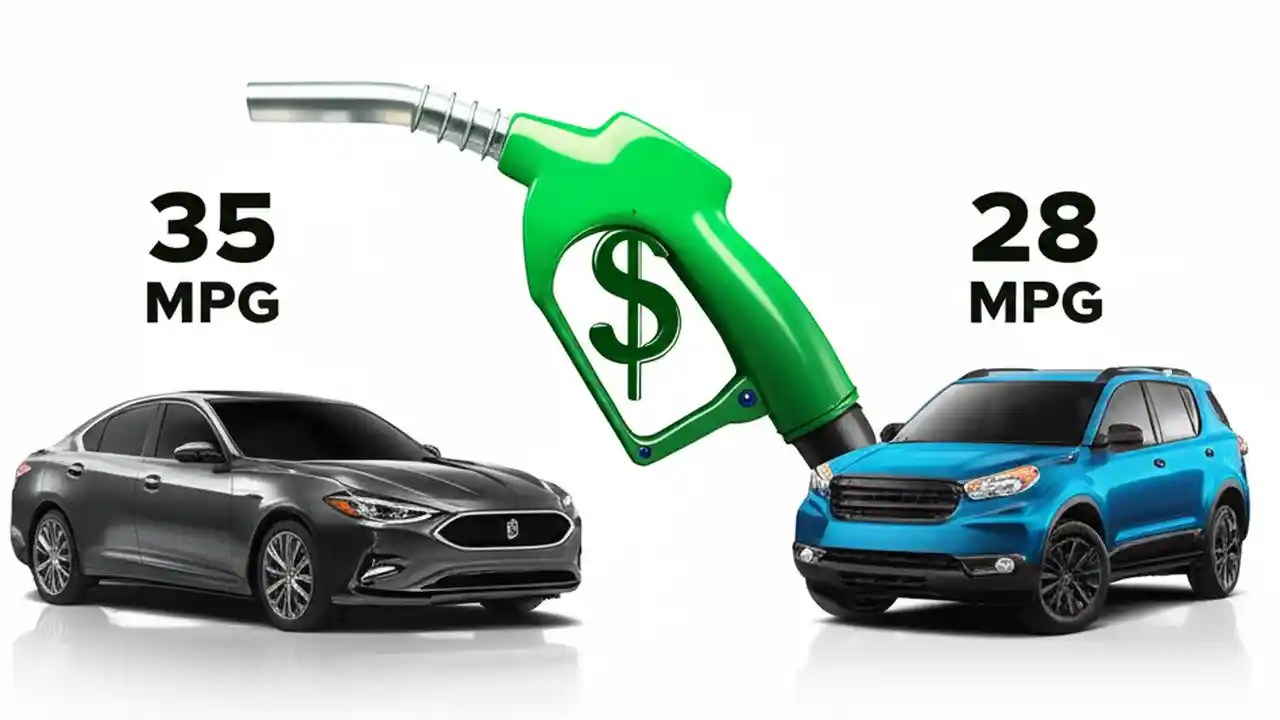 35
MPG

$

28
MPG