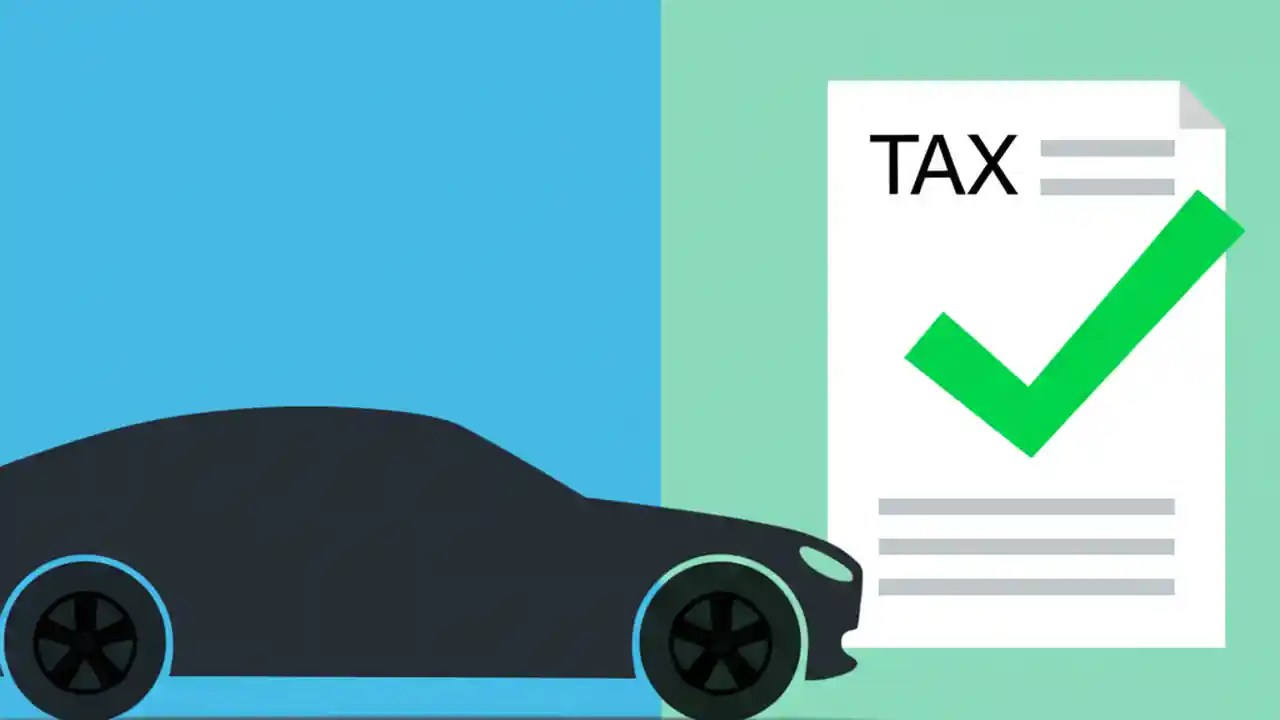 TAX