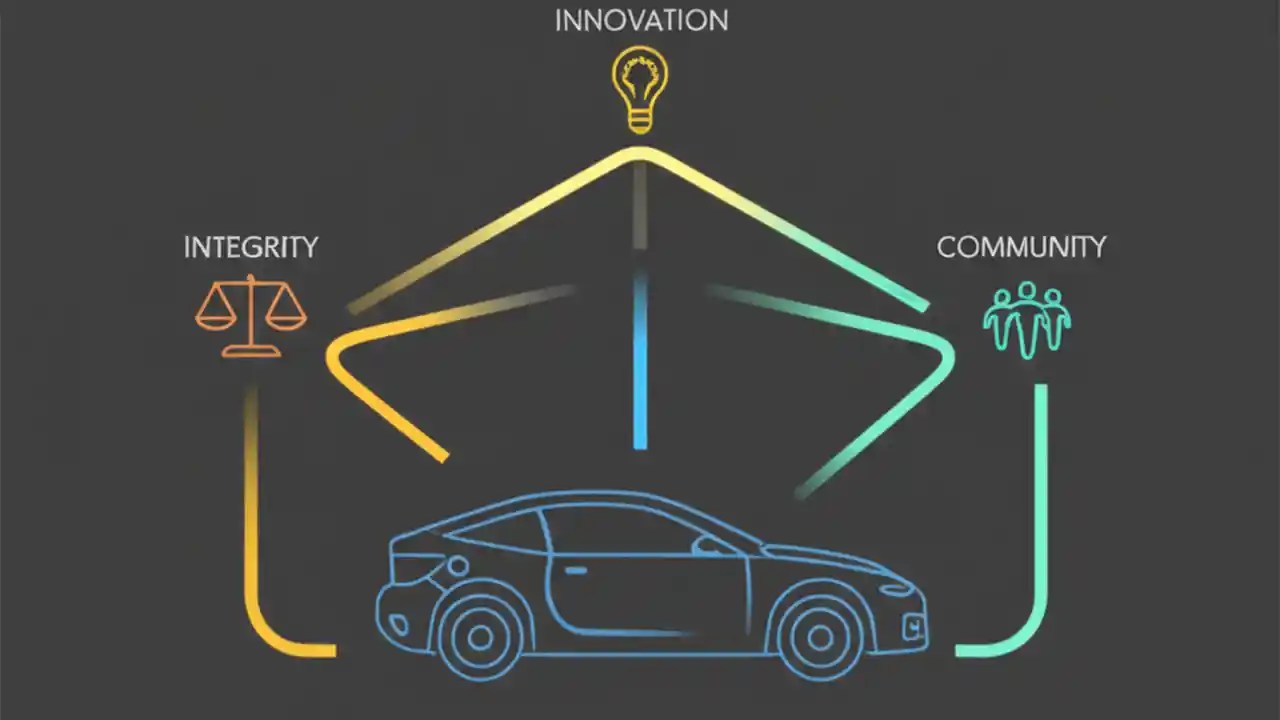 INNOVATION

INTEGRITY

COMMUNITY