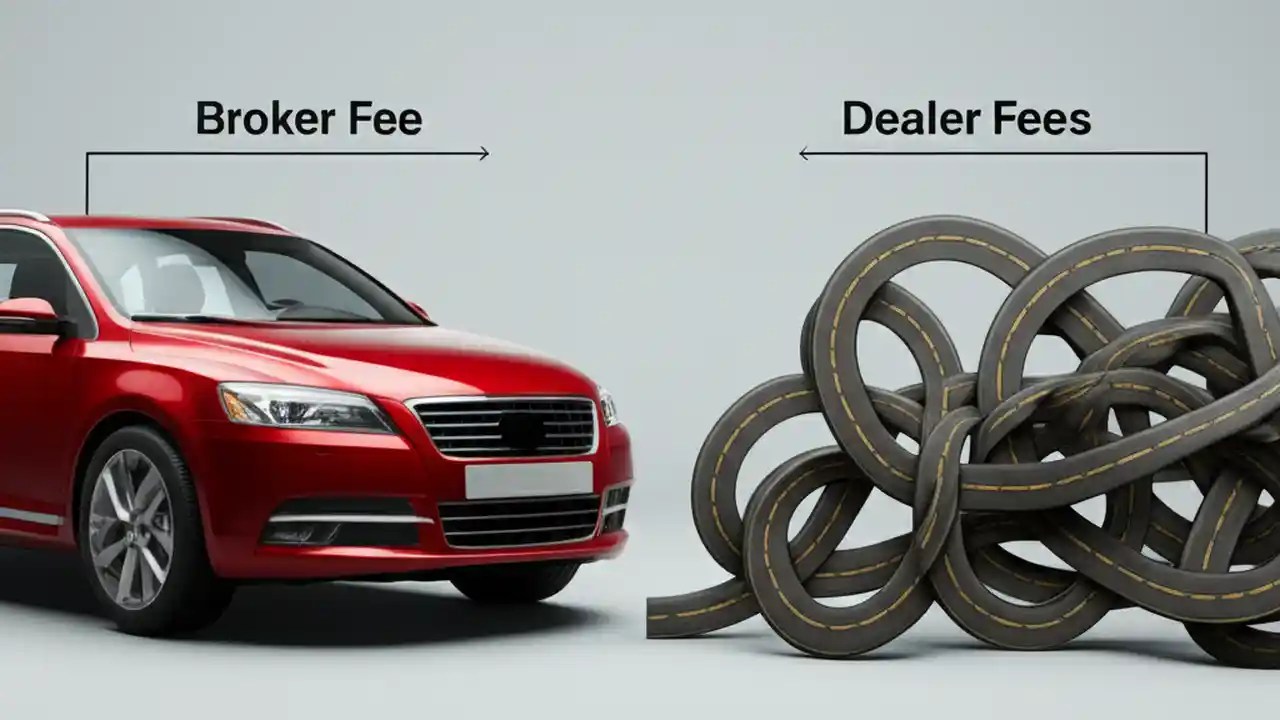 Broker Fee

Dealer Fees