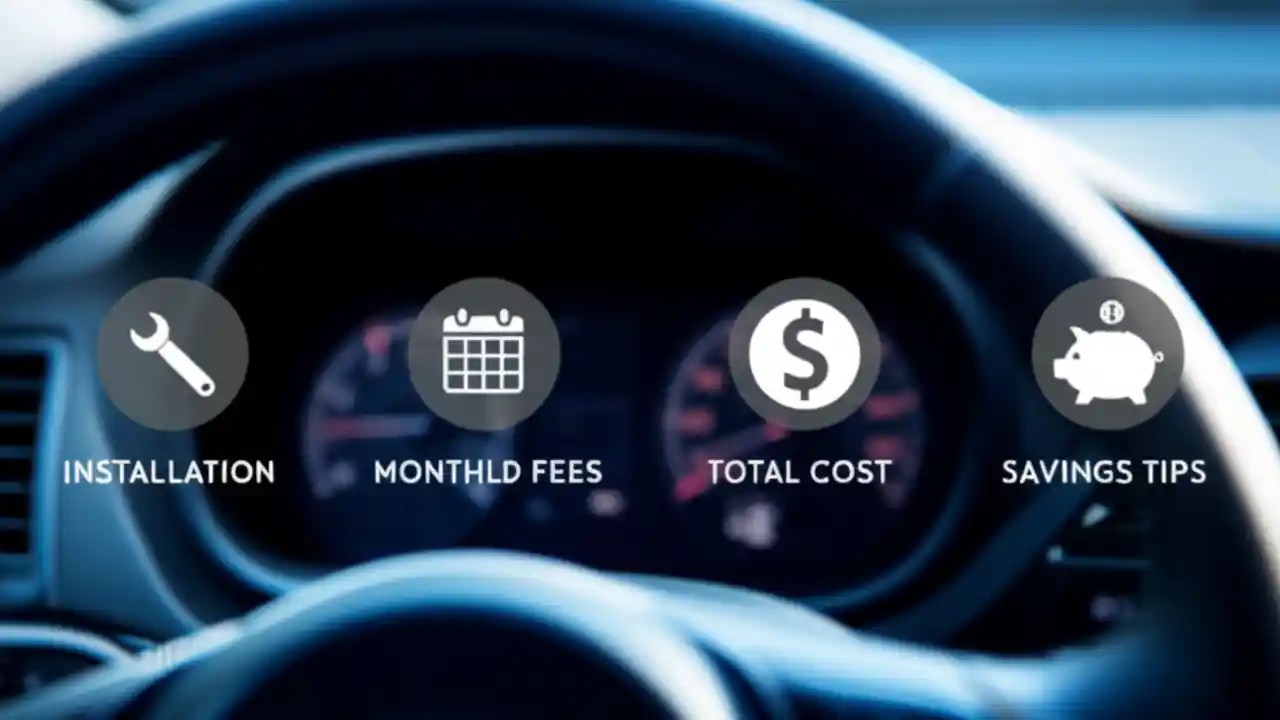 INSTALLATION

MONTHLD FEES

$

TOTAL COST

SAVINGS TIPS