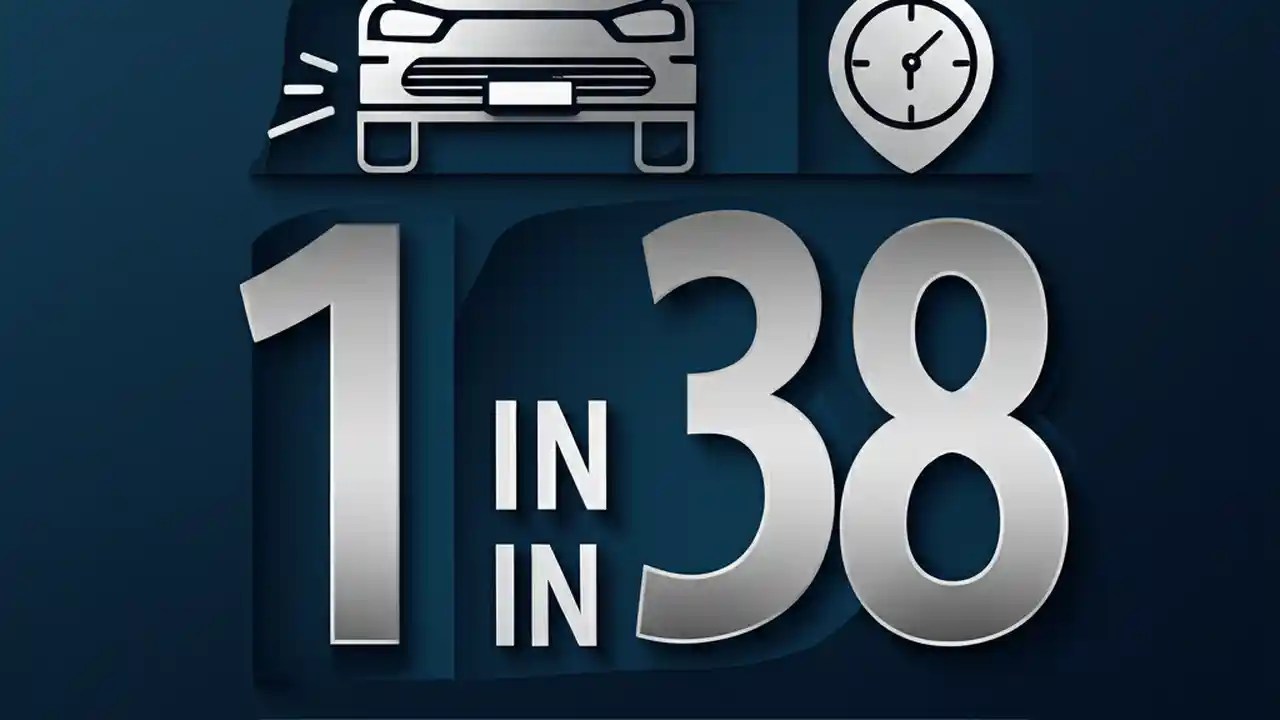 1 IN IN 38