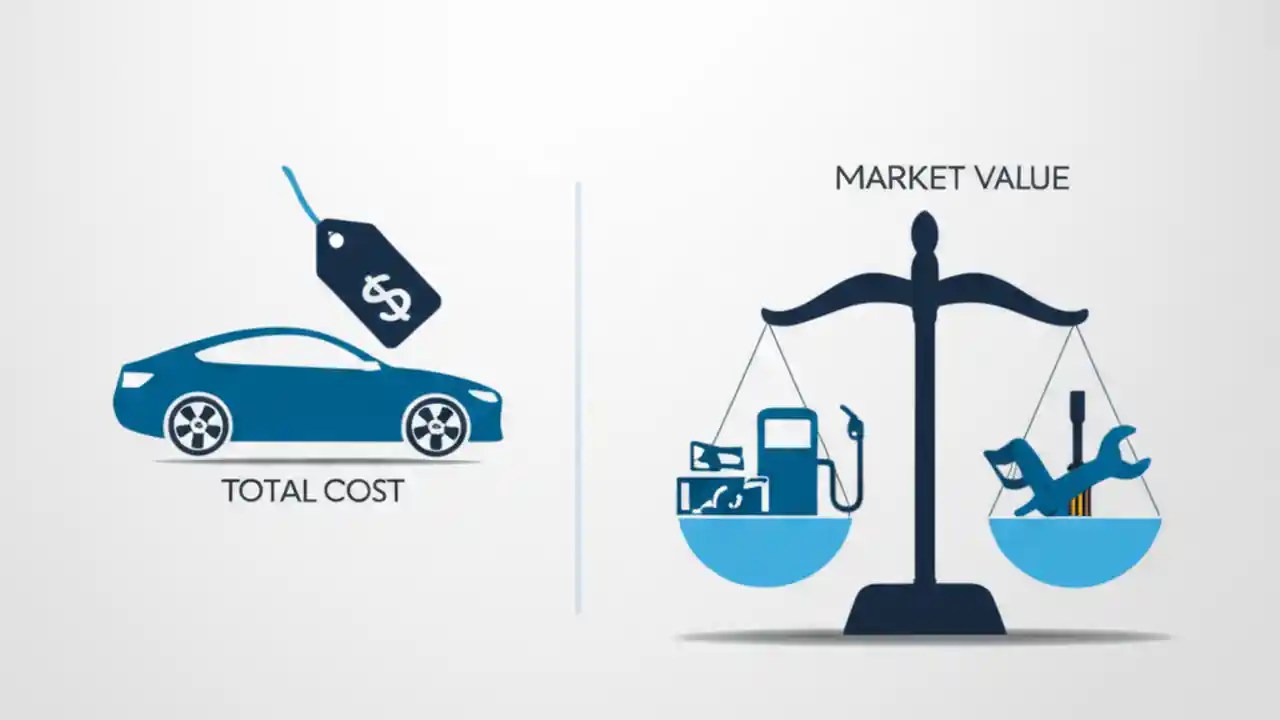 $

TOTAL COST

MARKET VALUE