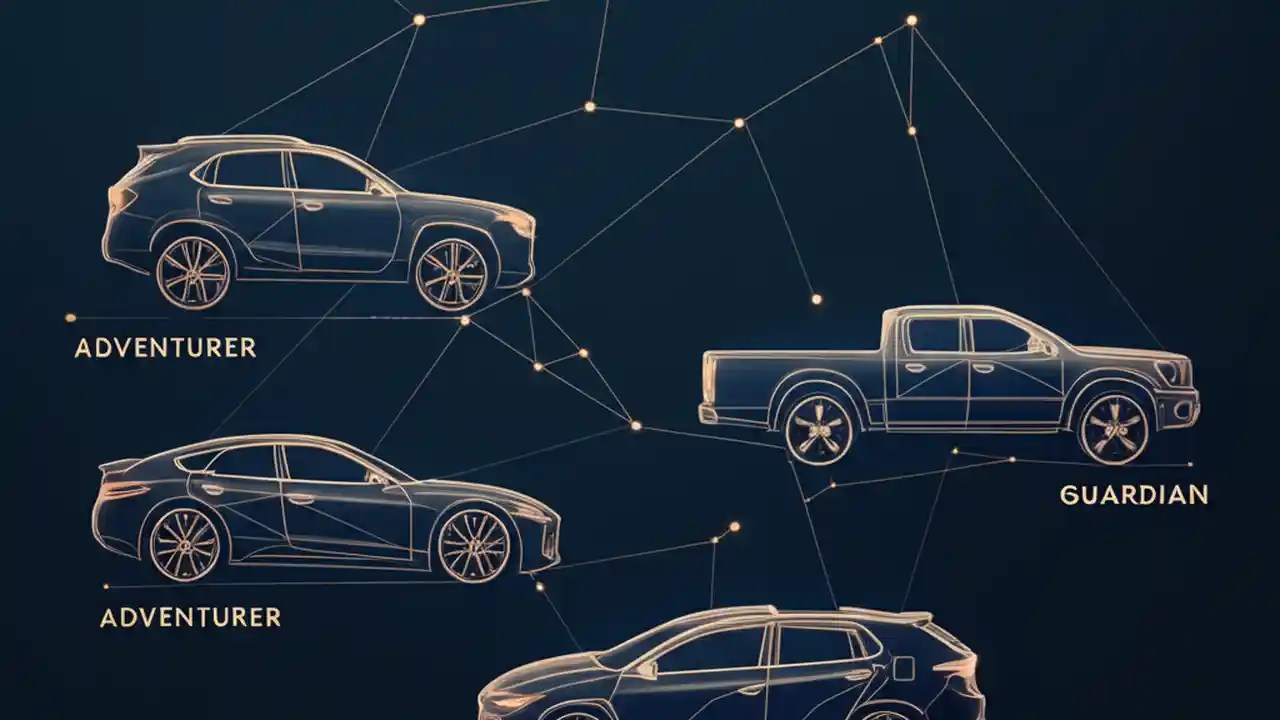 ADVENTURER

GUARDIAN

ADVENTURER