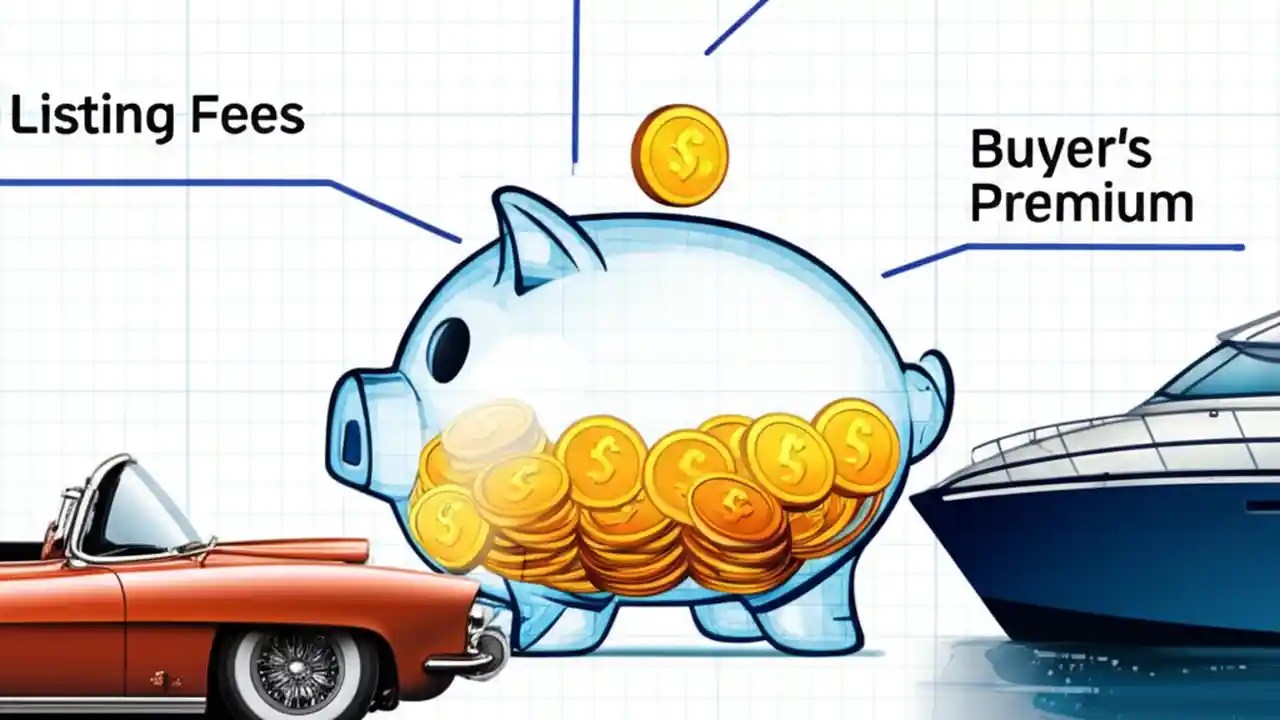 Listing Fees

Buyer's Premium