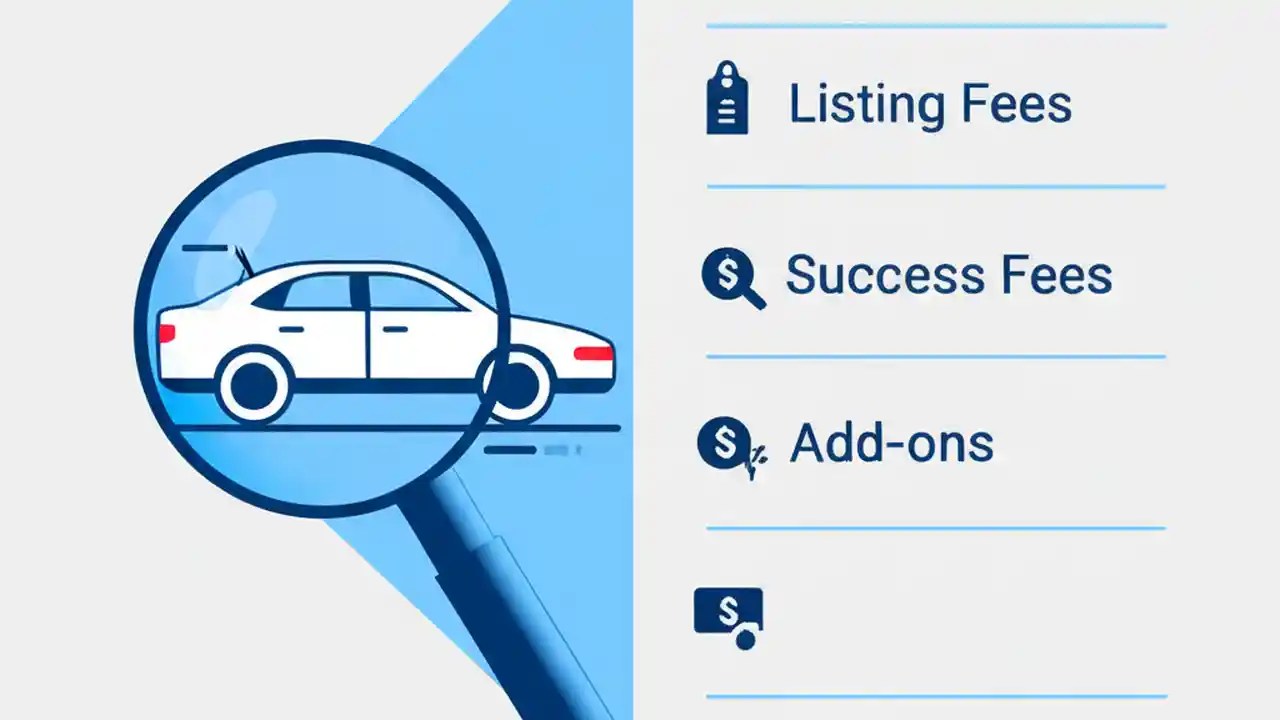 Listing Fees

Success Fees

Add-ons