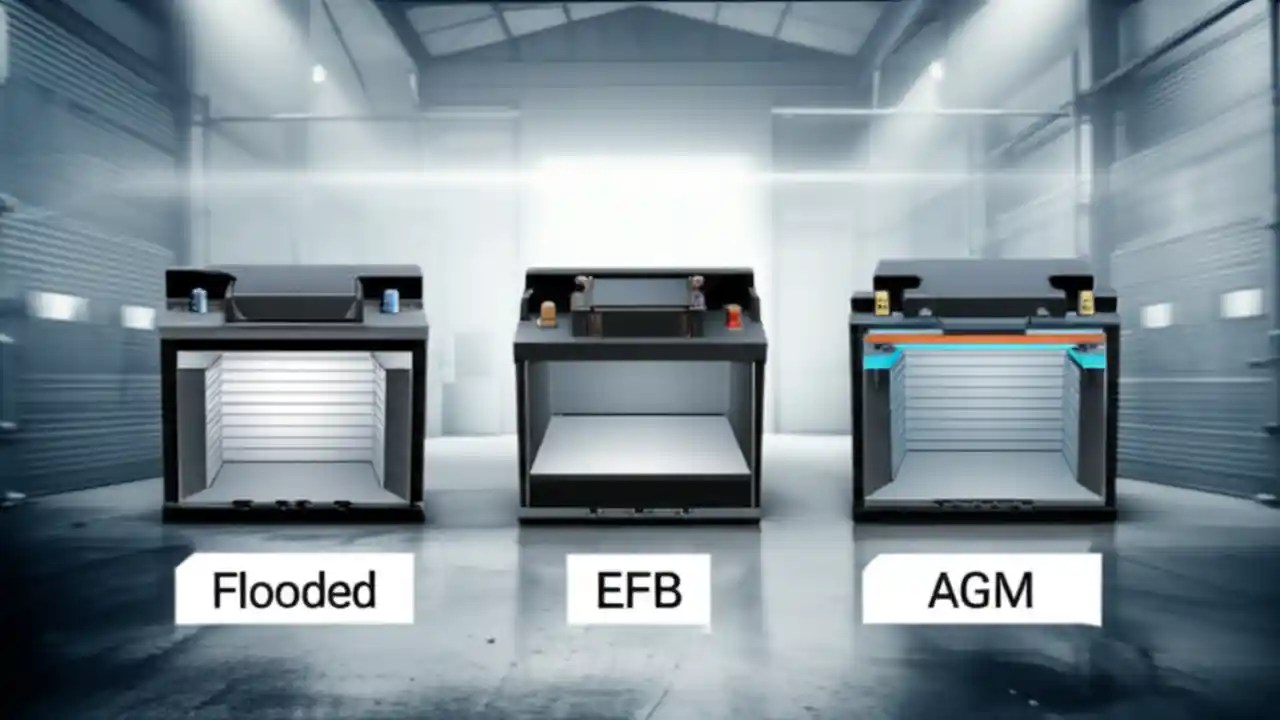 Flooded

EFB

AGM