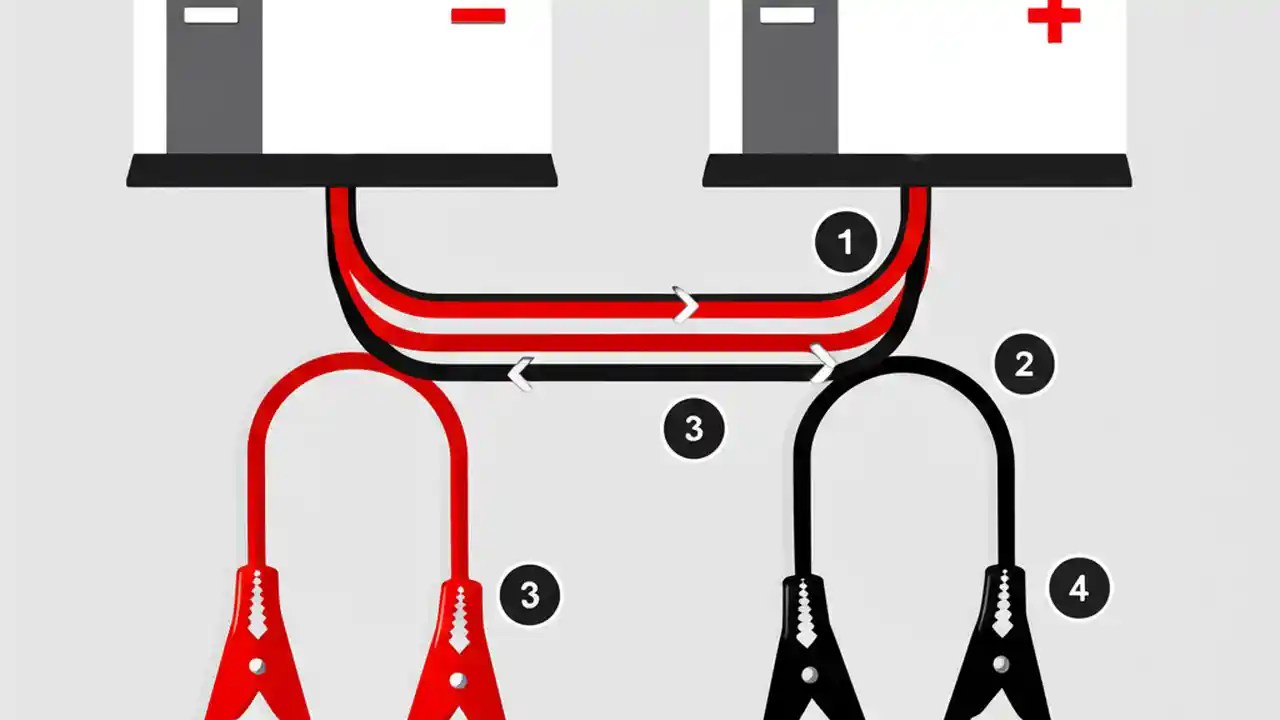 −
+
1
2
3
3
4