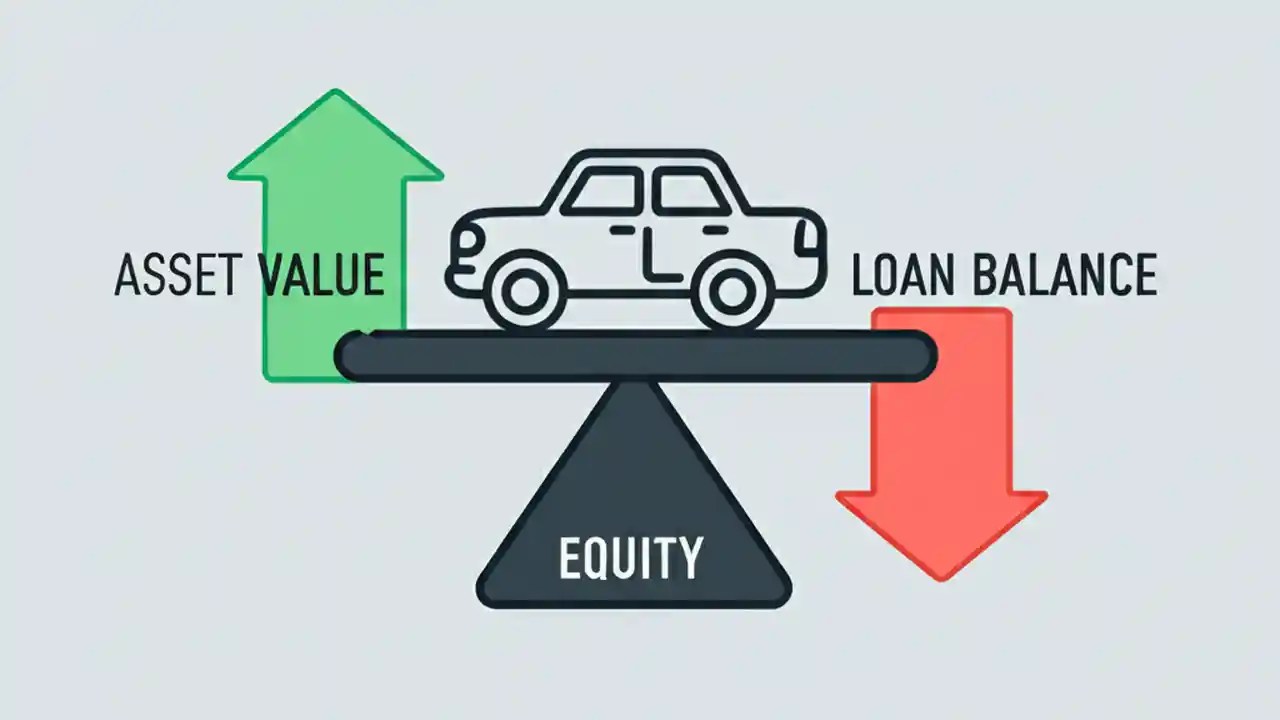 ASSET VALUE

LOAN BALANCE

EQUITY