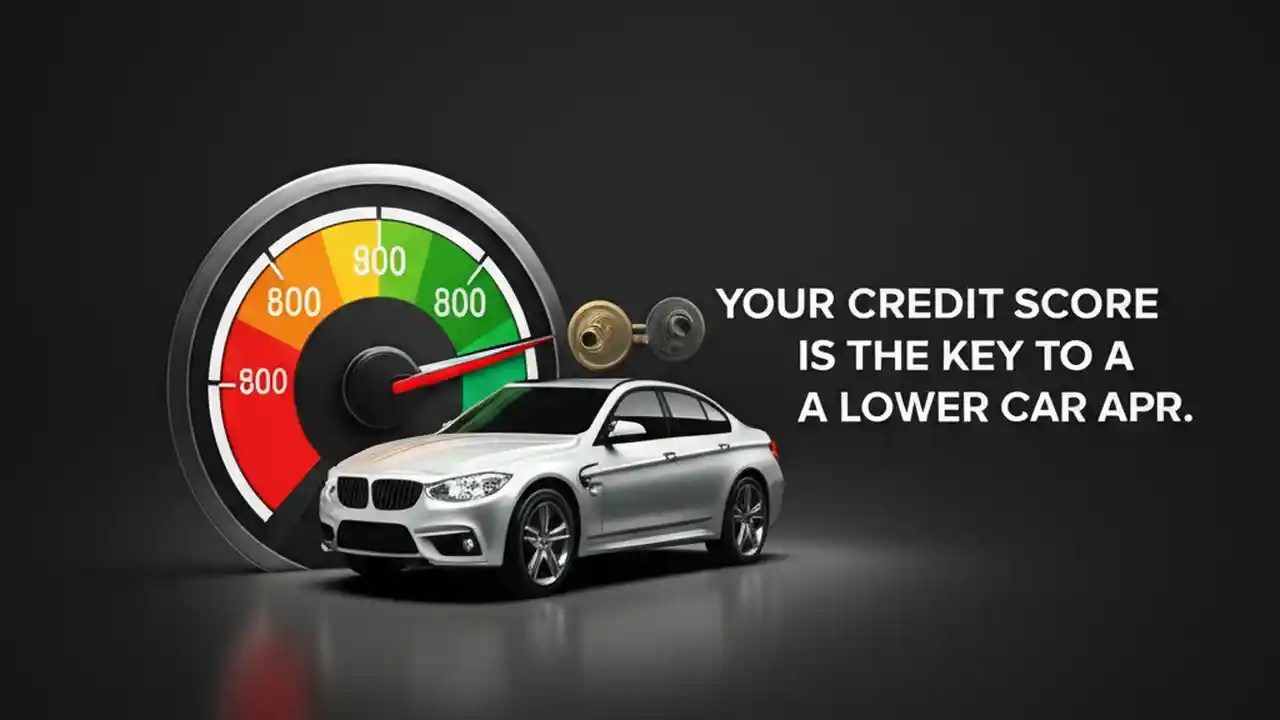 800
800
900
800

YOUR CREDIT SCORE IS THE KEY TO A A LOWER CAR APR.