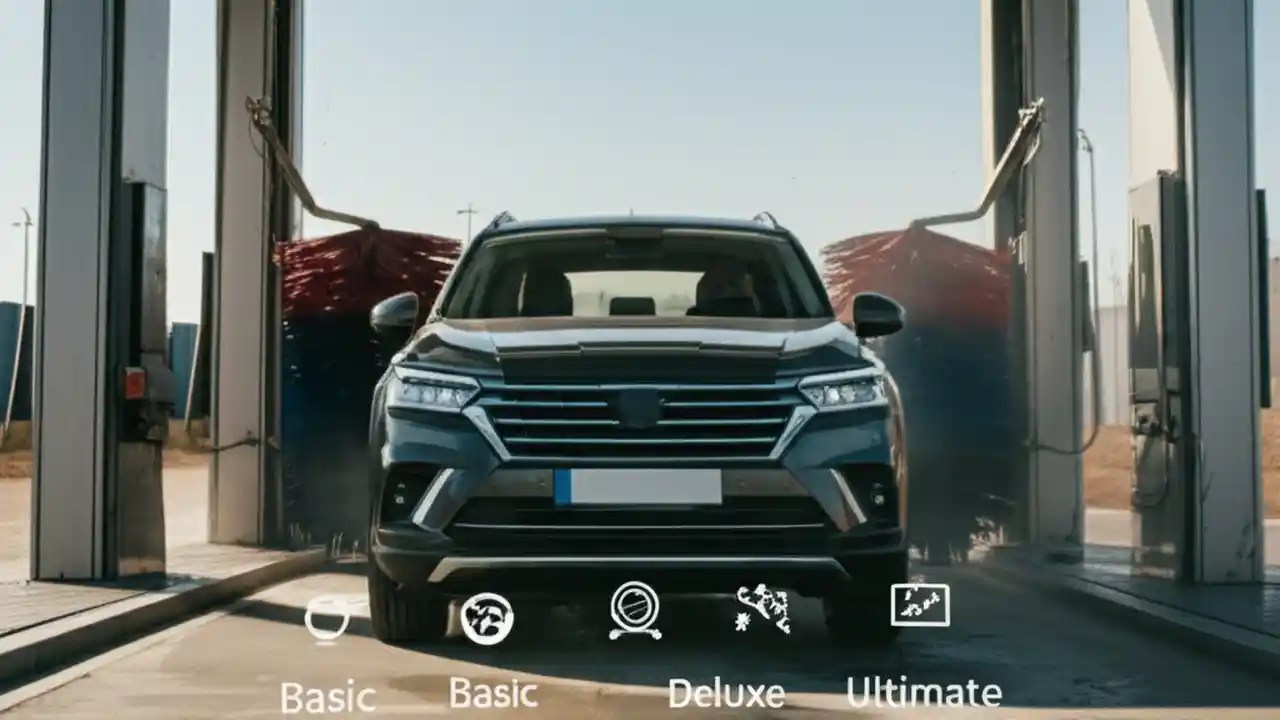 Basic Basic Deluxe Ultimate