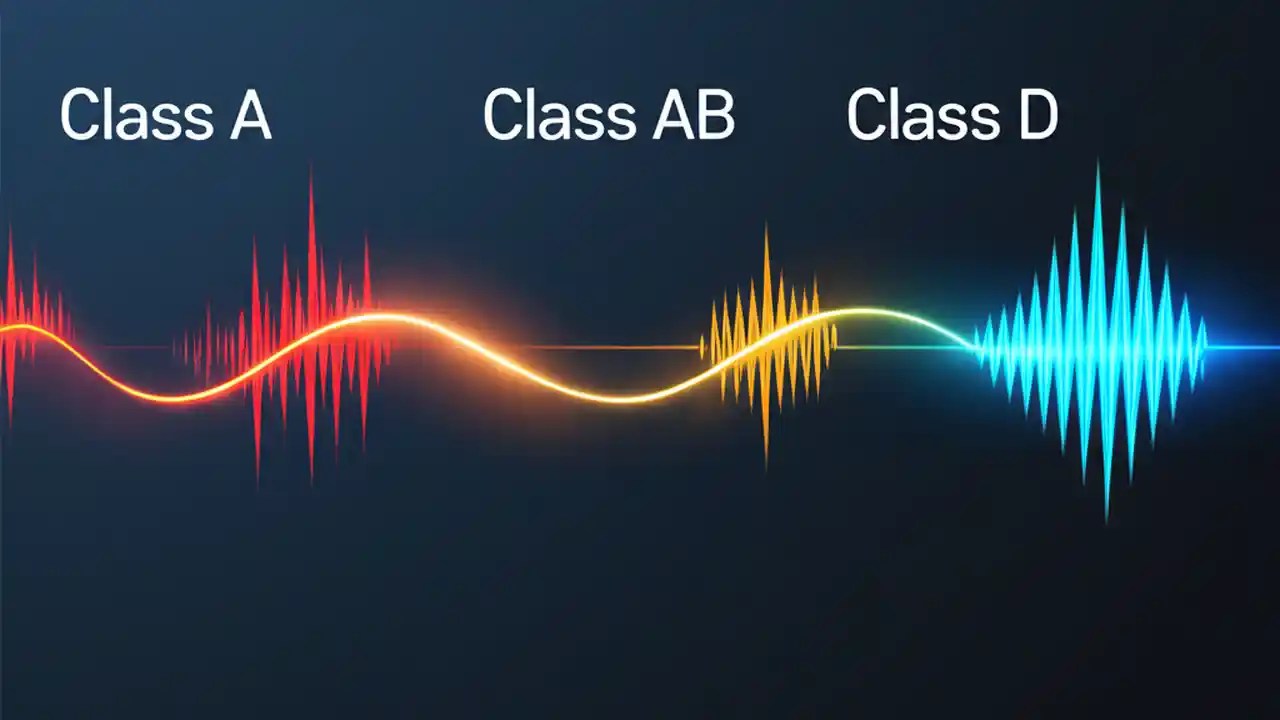 Class A

Class AB

Class D