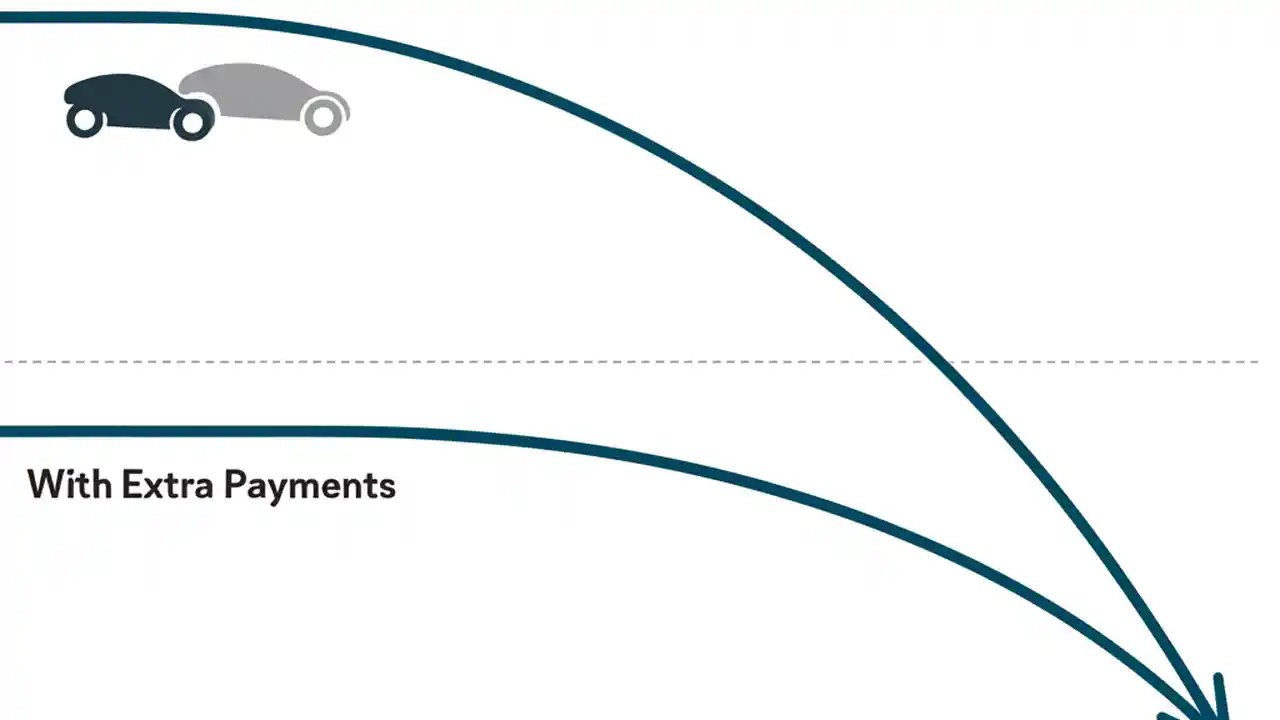 With Extra Payments